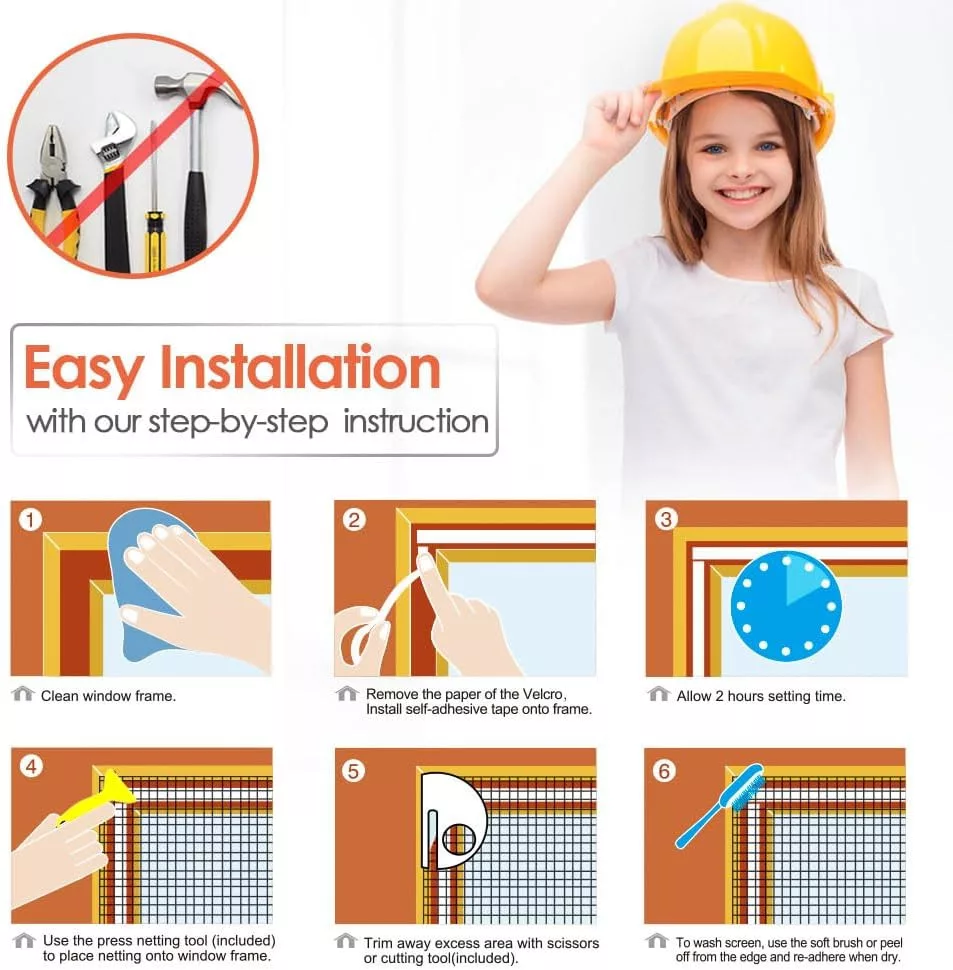 Easy Installation
with our step-by-step instruction

1
Clean window frame.

2
Remove the paper of the Velcro, Install self-adhesive tape onto frame.

3
Allow 2 hours setting time.

4
Use the press netting tool (included) to place netting onto window frame.

5
Trim away excess area with scissors or cutting tool(included).

6
To wash screen, use the soft brush or peel off from the edge and re-adhere when dry.