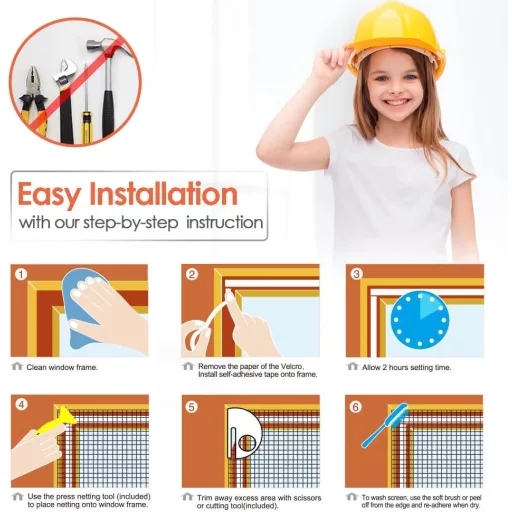 Easy Installation
with our step-by-step instruction

1
Clean window frame.

2
Remove the paper of the Velcro, Install self-adhesive tape onto frame.

3
Allow 2 hours setting time.

4
Use the press netting tool (included) to place netting onto window frame.

5
Trim away excess area with scissors or cutting tool(included).

6
To wash screen, use the soft brush or peel off from the edge and re-adhere when dry.