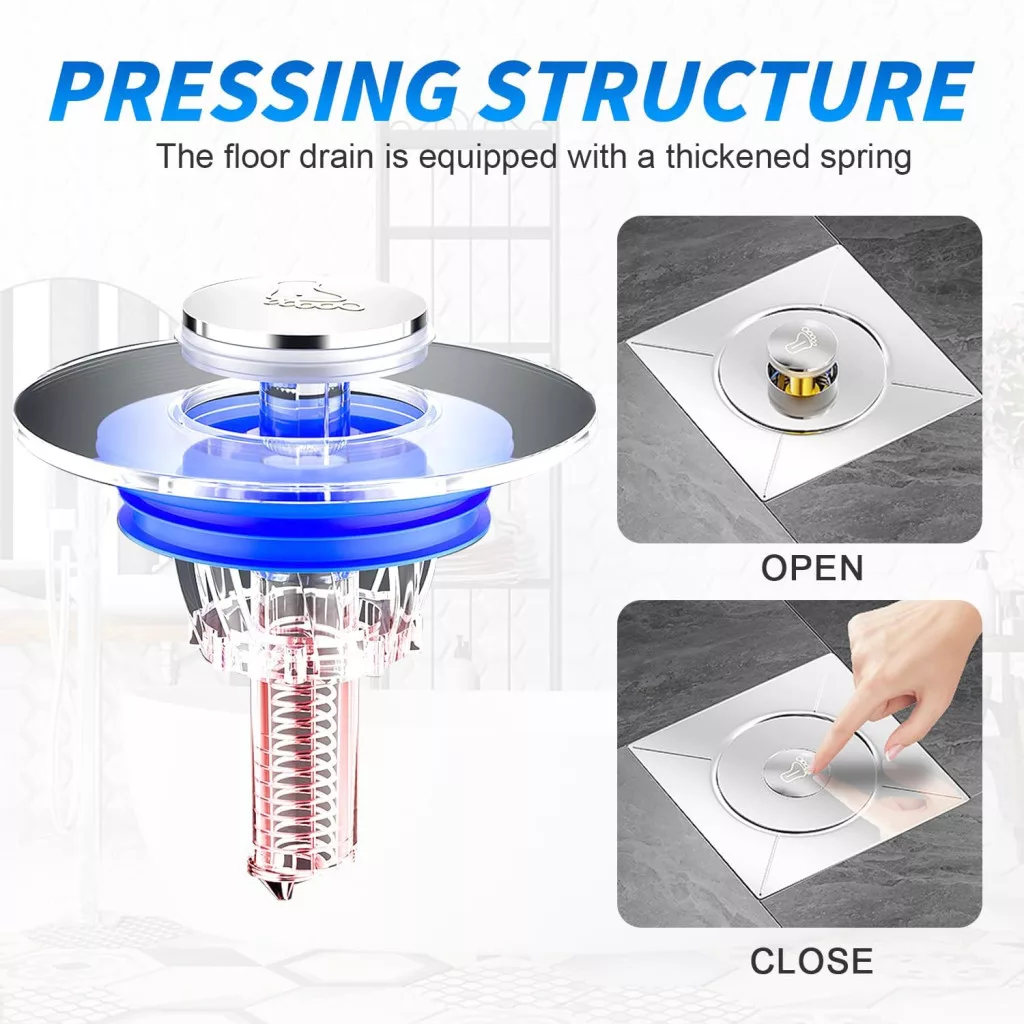 PRESSING STRUCTURE
The floor drain is equipped with a thickened spring

OPEN

CLOSE