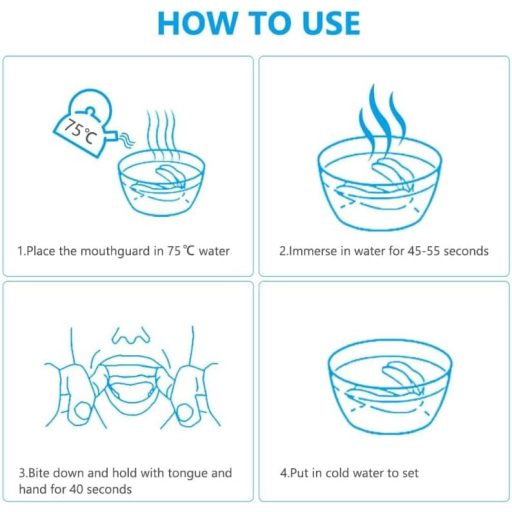 HOW TO USE

75℃

1.Place the mouthguard in 75℃ water

2.Immerse in water for 45-55 seconds

3.Bite down and hold with tongue and hand for 40 seconds

4.Put in cold water to set