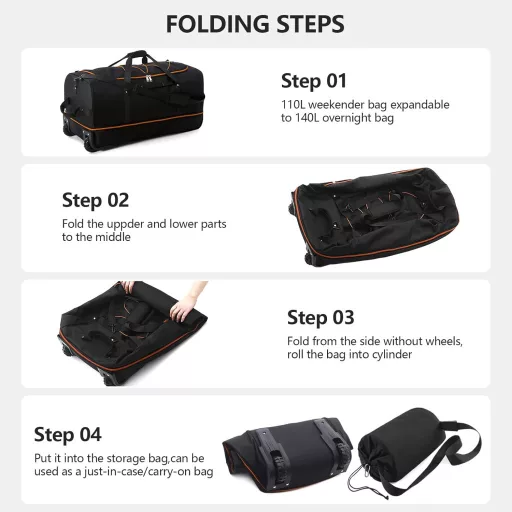 FOLDING STEPS

Step 01
110L weekender bag expandable to 140L overnight bag

Step 02
Fold the uppder and lower parts to the middle

Step 03
Fold from the side without wheels, roll the bag into cylinder

Step 04
Put it into the storage bag,can be used as a just-in-case/carry-on bag