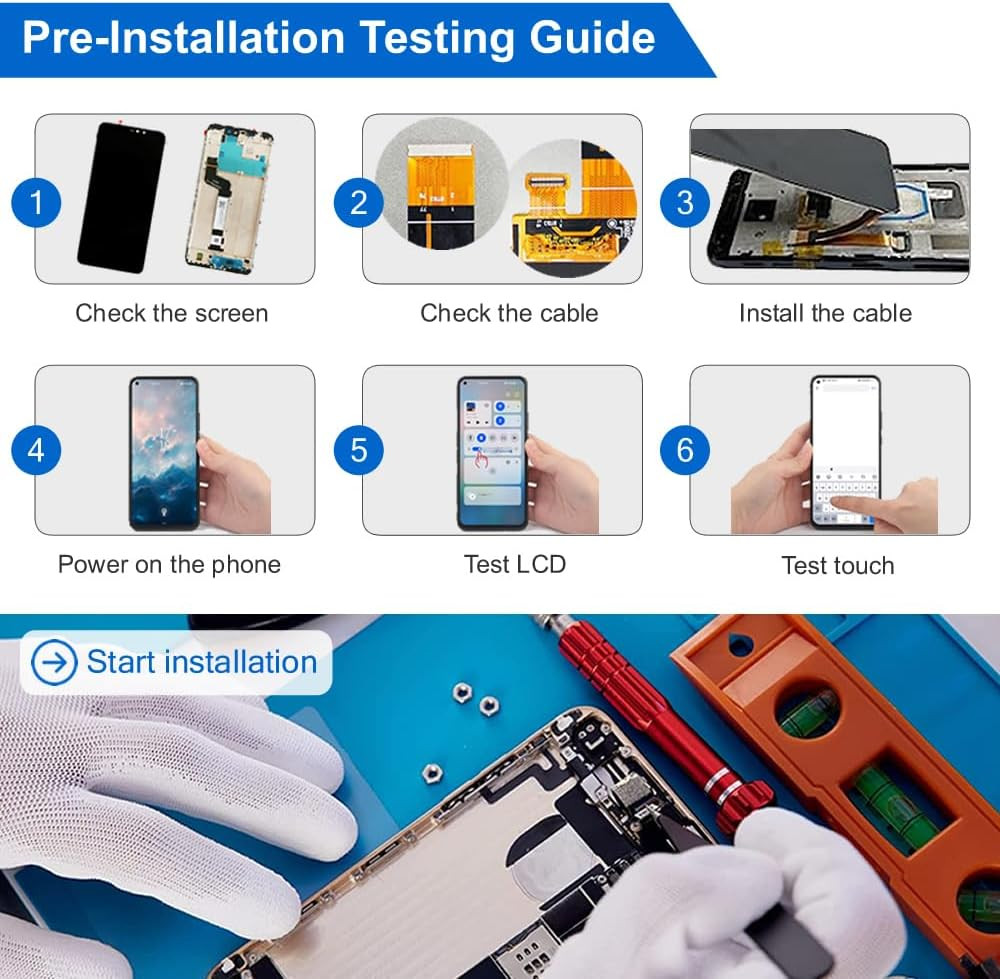 Pre-Installation Testing Guide

1
Check the screen

2
Check the cable

3
Install the cable

4
Power on the phone

5
Test LCD

6
Test touch

Start installation