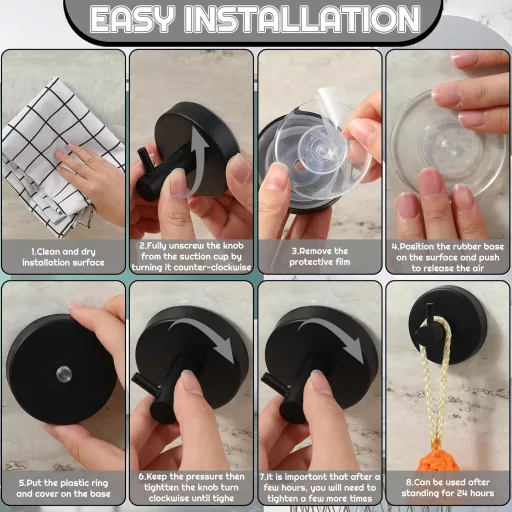 EASY INSTALLATION

1.Clean and dry installation surface

2.Fully unscrew the knob from the suction cup by turning it counter-clockwise

3.Remove the protective film

4.Position the rubber base on the surface and push to release the air

5.Put the plastic ring and cover on the base

6.Keep the pressure then tightten the knob turn clockwise until tighe

7.It is important that after a few hours, you will need to tighten a few more times

8.Can be used after standing for 24 hours