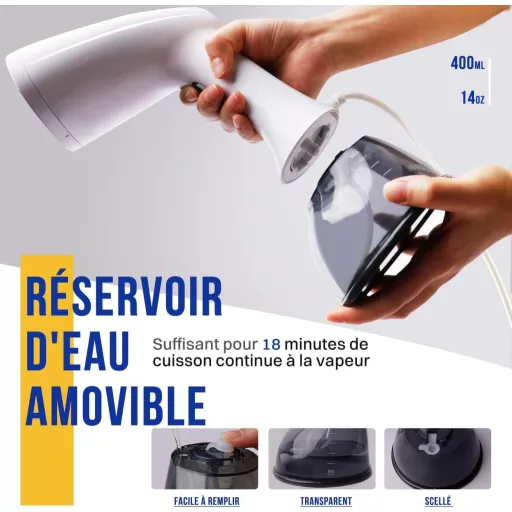 400ML
14OZ

RÉSERVOIR D'EAU AMOVIBLE

Suffisant pour 18 minutes de cuisson continue à la vapeur

FACILE À REMPLIR
TRANSPARENT
SCELLÉ