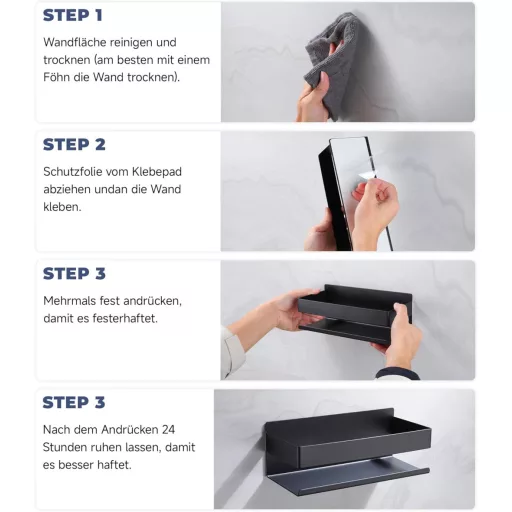 STEP 1

Wandfläche reinigen und trocknen (am besten mit einem Föhn die Wand trocknen).

STEP 2

Schutzfolie vom Klebepad abziehen undan die Wand kleben.

STEP 3

Mehrmals fest andrücken, damit es festerhaftet.

STEP 3

Nach dem Andrücken 24 Stunden ruhen lassen, damit es besser haftet.