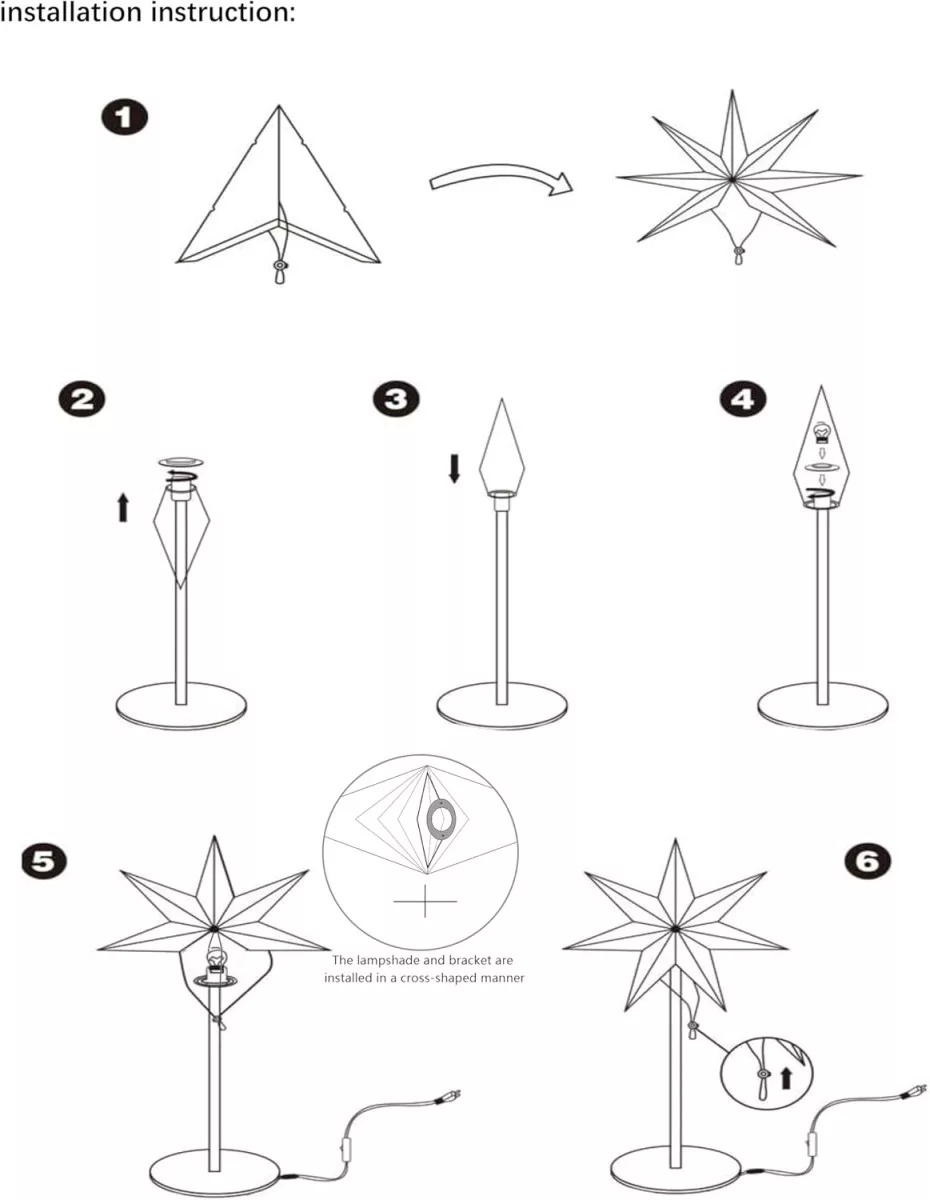 installation instruction:

1

2

3

4

5

The lampshade and bracket are installed in a cross-shaped manner

6