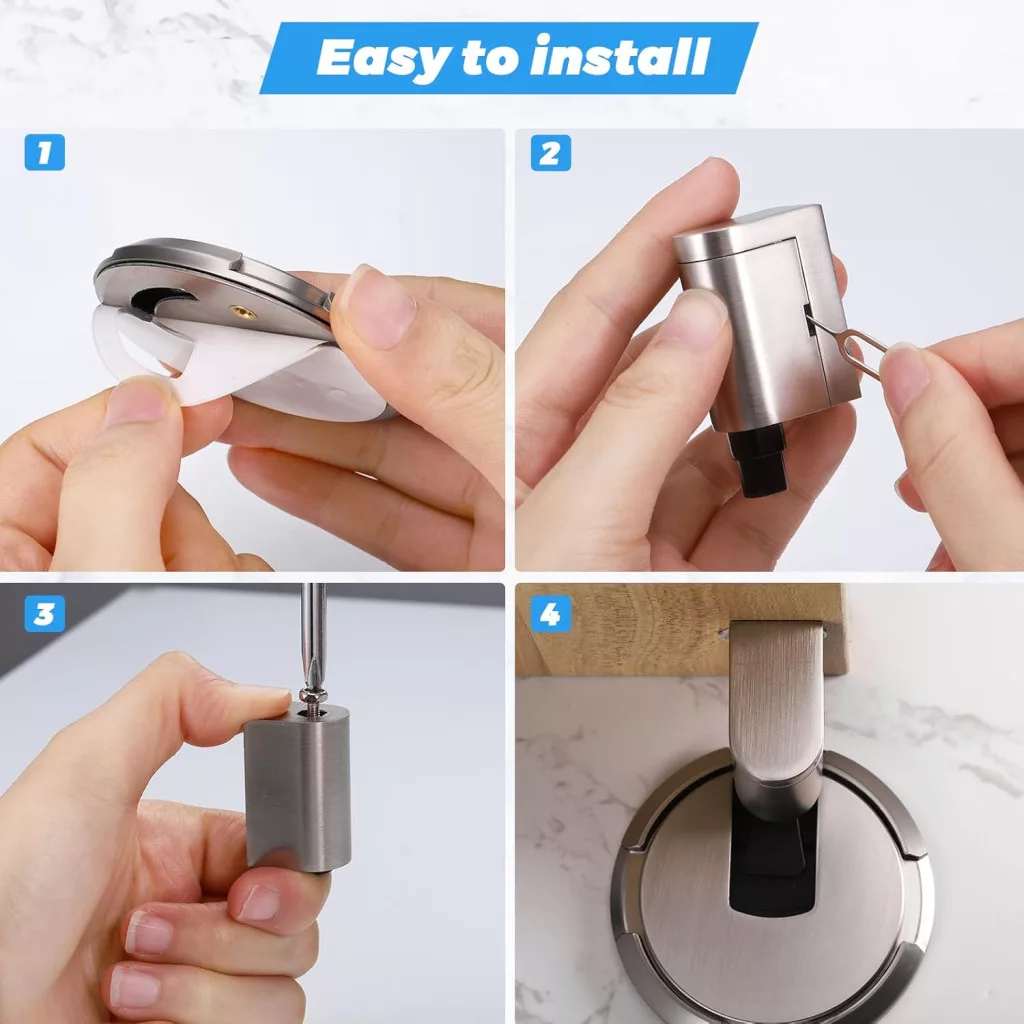 Easy to install

1

2

3

4