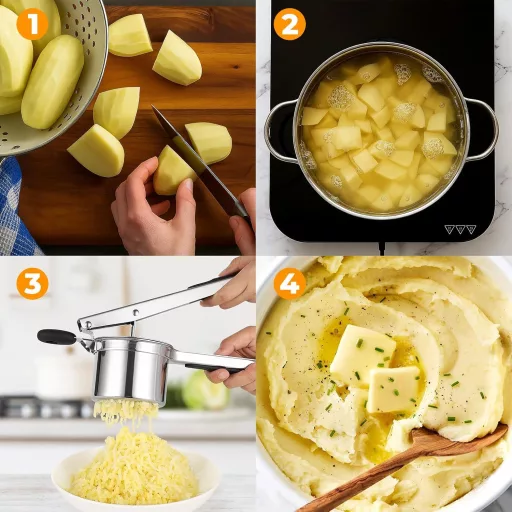 1

2

3

4