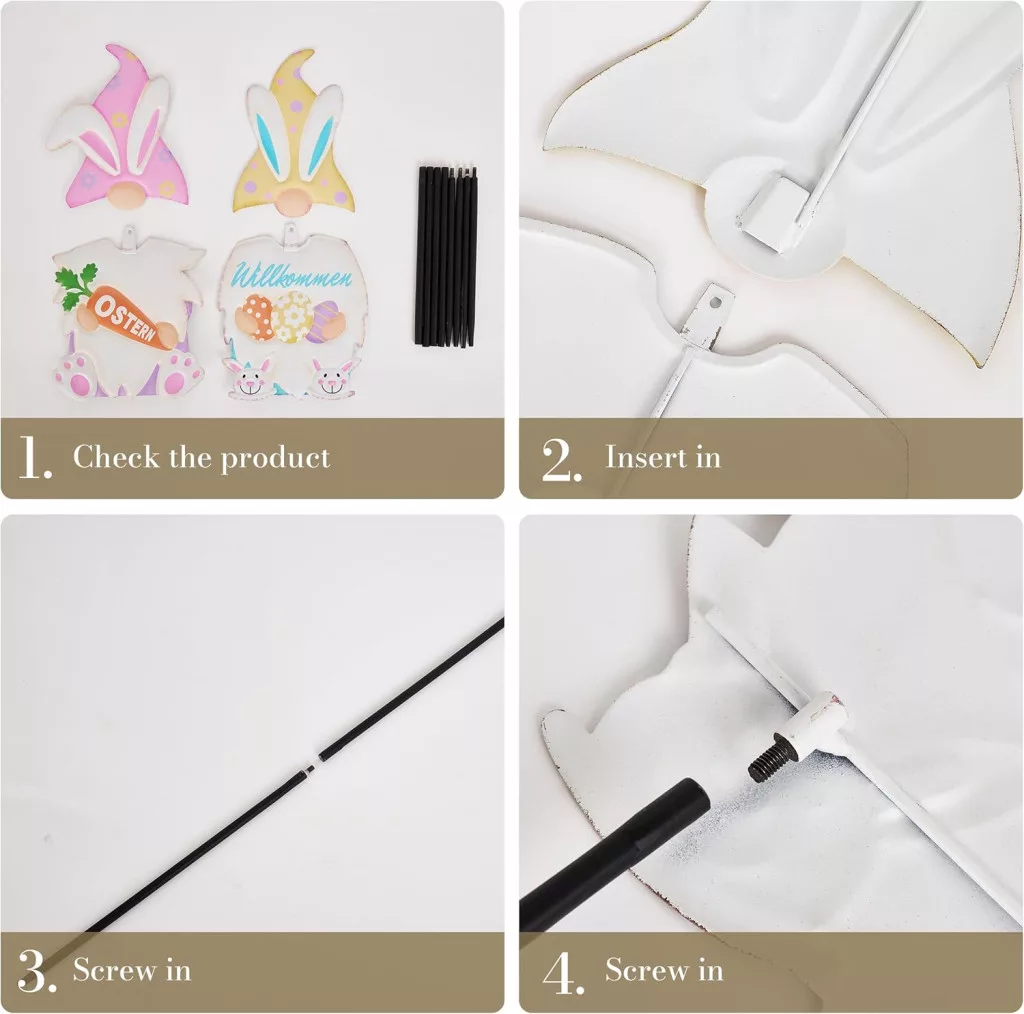 OSTERN

Willkommen

1. Check the product

2. Insert in

3. Screw in

4. Screw in