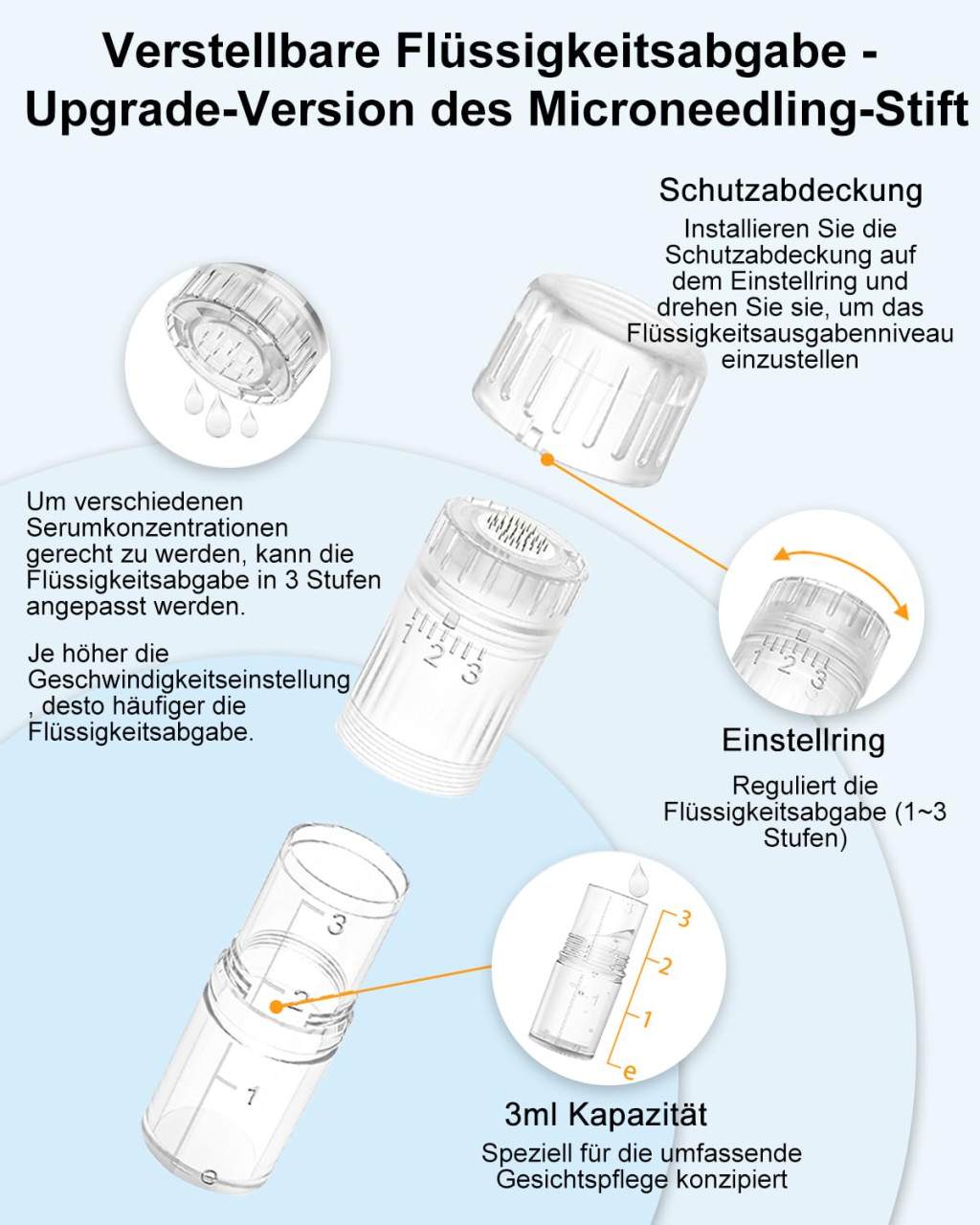 Verstellbare Flüssigkeitsabgabe - Upgrade-Version des Microneedling-Stift

Schutzabdeckung

Installieren Sie die Schutzabdeckung auf dem Einstellring und drehen Sie sie, um das Flüssigkeitsausgabenniveau einzustellen

Um verschiedenen Serumkonzentrationen gerecht zu werden, kann die Flüssigkeitsabgabe in 3 Stufen angepasst werden.

Je höher die Geschwindigkeitseinstellung , desto häufiger die Flüssigkeitsabgabe.

1 2 3

1 2 3

Einstellring

Reguliert die Flüssigkeitsabgabe (1~3 Stufen)

3

2

1

3

2

1

e

3ml Kapazität

Speziell für die umfassende Gesichtspflege konzipiert