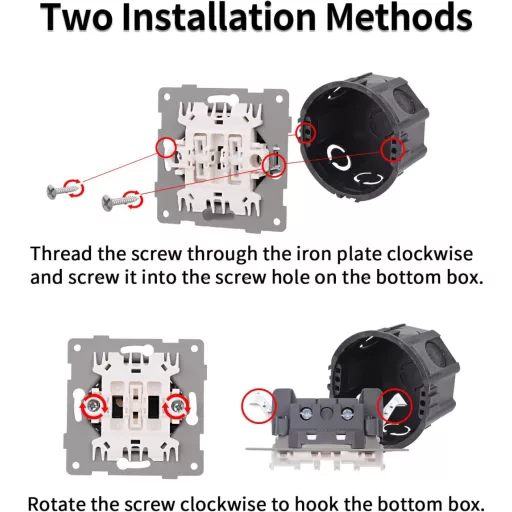 Two Installation Methods

Thread the screw through the iron plate clockwise and screw it into the screw hole on the bottom box.

Rotate the screw clockwise to hook the bottom box.