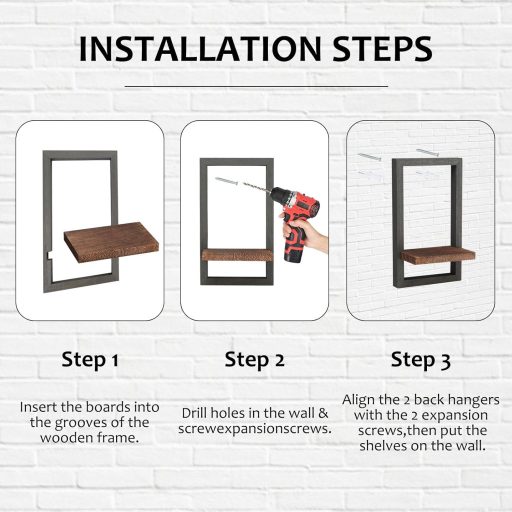 INSTALLATION STEPS

Step 1

Insert the boards into the grooves of the wooden frame.

Step 2

Drill holes in the wall & screwexpansionscrews.

Step 3

Align the 2 back hangers with the 2 expansion screws,then put the shelves on the wall.