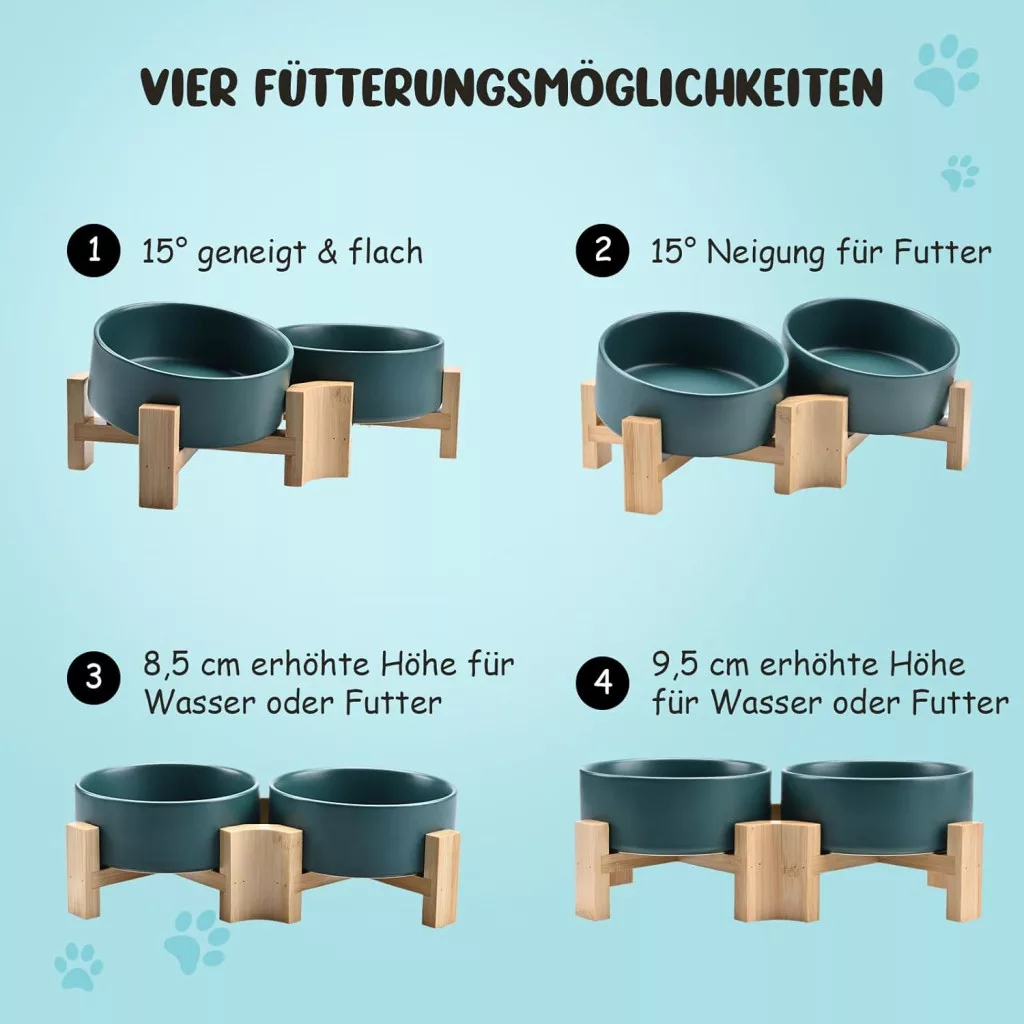 VIER FÜTTERUNGSMÖGLICHKEITEN

1 15° geneigt & flach

2 15° Neigung für Futter

3 8,5 cm erhöhte Höhe für Wasser oder Futter

4 9,5 cm erhöhte Höhe für Wasser oder Futter