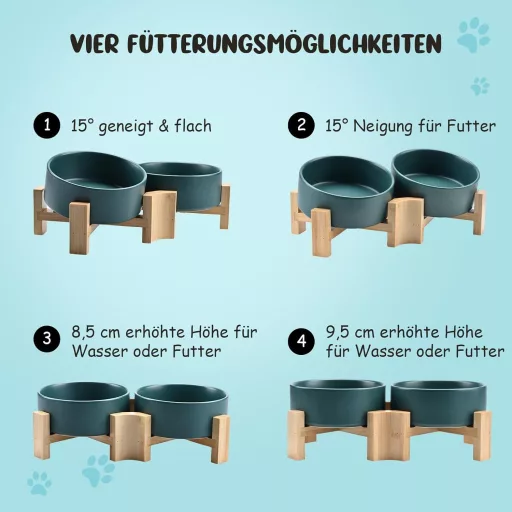 VIER FÜTTERUNGSMÖGLICHKEITEN

1 15° geneigt & flach

2 15° Neigung für Futter

3 8,5 cm erhöhte Höhe für Wasser oder Futter

4 9,5 cm erhöhte Höhe für Wasser oder Futter