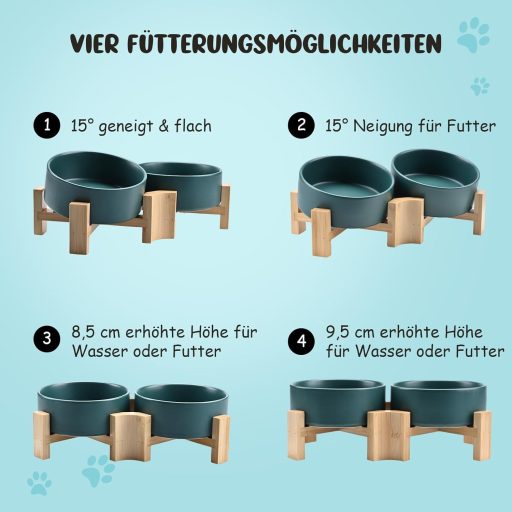 VIER FÜTTERUNGSMÖGLICHKEITEN

1 15° geneigt & flach

2 15° Neigung für Futter

3 8,5 cm erhöhte Höhe für Wasser oder Futter

4 9,5 cm erhöhte Höhe für Wasser oder Futter