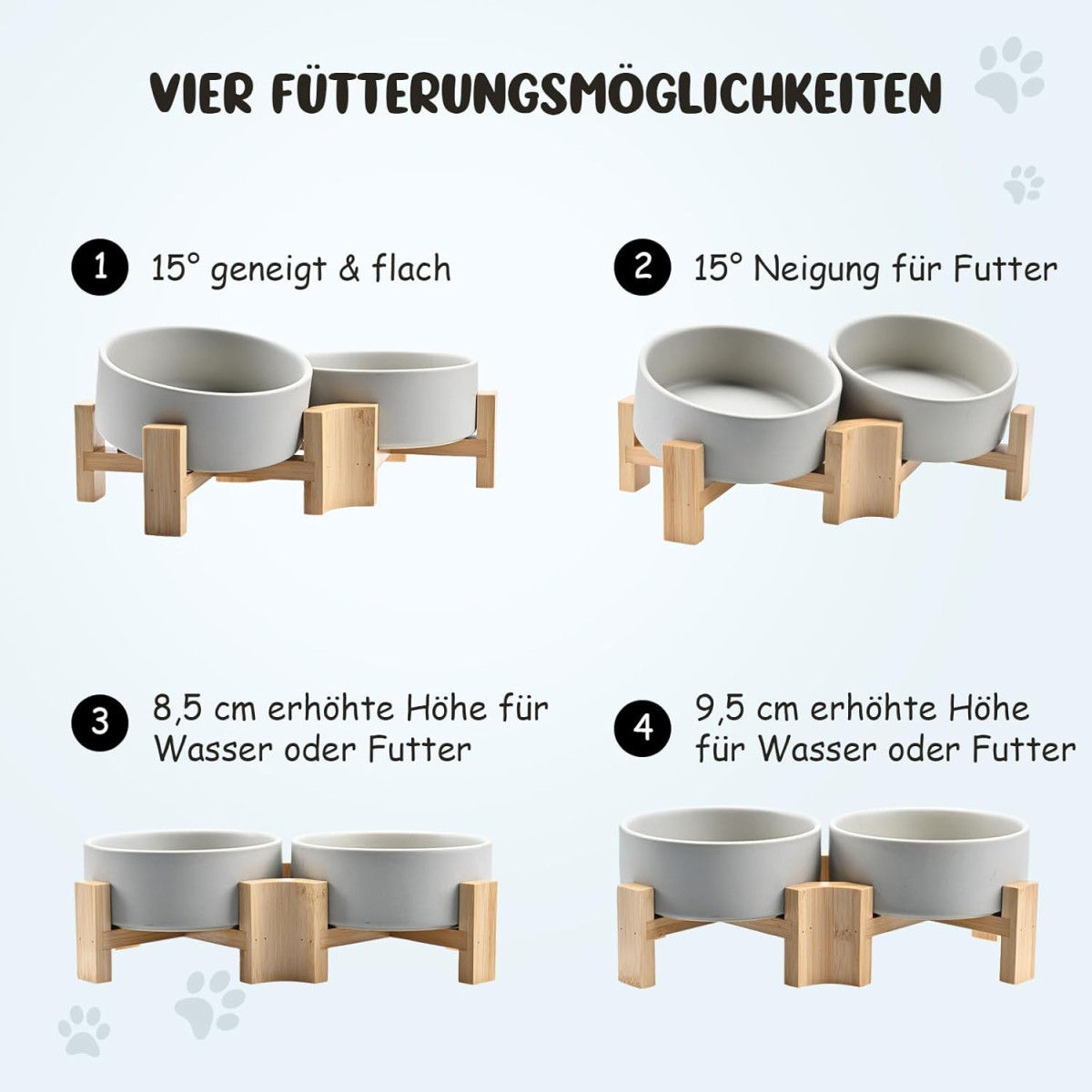 VIER FÜTTERUNGSMÖGLICHKEITEN

1 15° geneigt & flach

2 15° Neigung für Futter

3 8,5 cm erhöhte Höhe für Wasser oder Futter

4 9,5 cm erhöhte Höhe für Wasser oder Futter