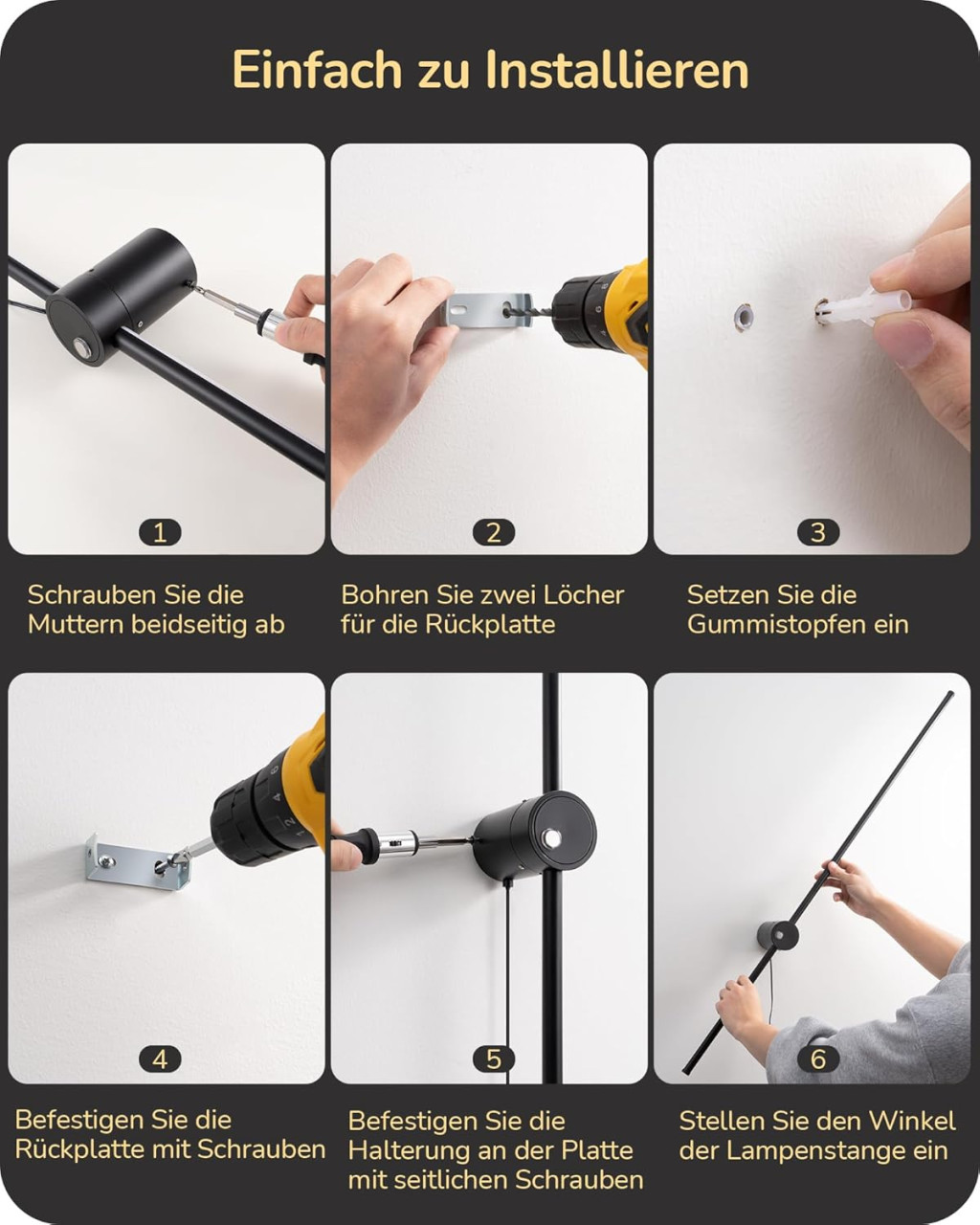 Einfach zu Installieren

1

Schrauben Sie die Muttern beidseitig ab

2

Bohren Sie zwei Löcher für die Rückplatte

3

Setzen Sie die Gummistopfen ein

4

Befestigen Sie die Rückplatte mit Schrauben

5

Befestigen Sie die Halterung an der Platte mit seitlichen Schrauben

6

Stellen Sie den Winkel der Lampenstange ein