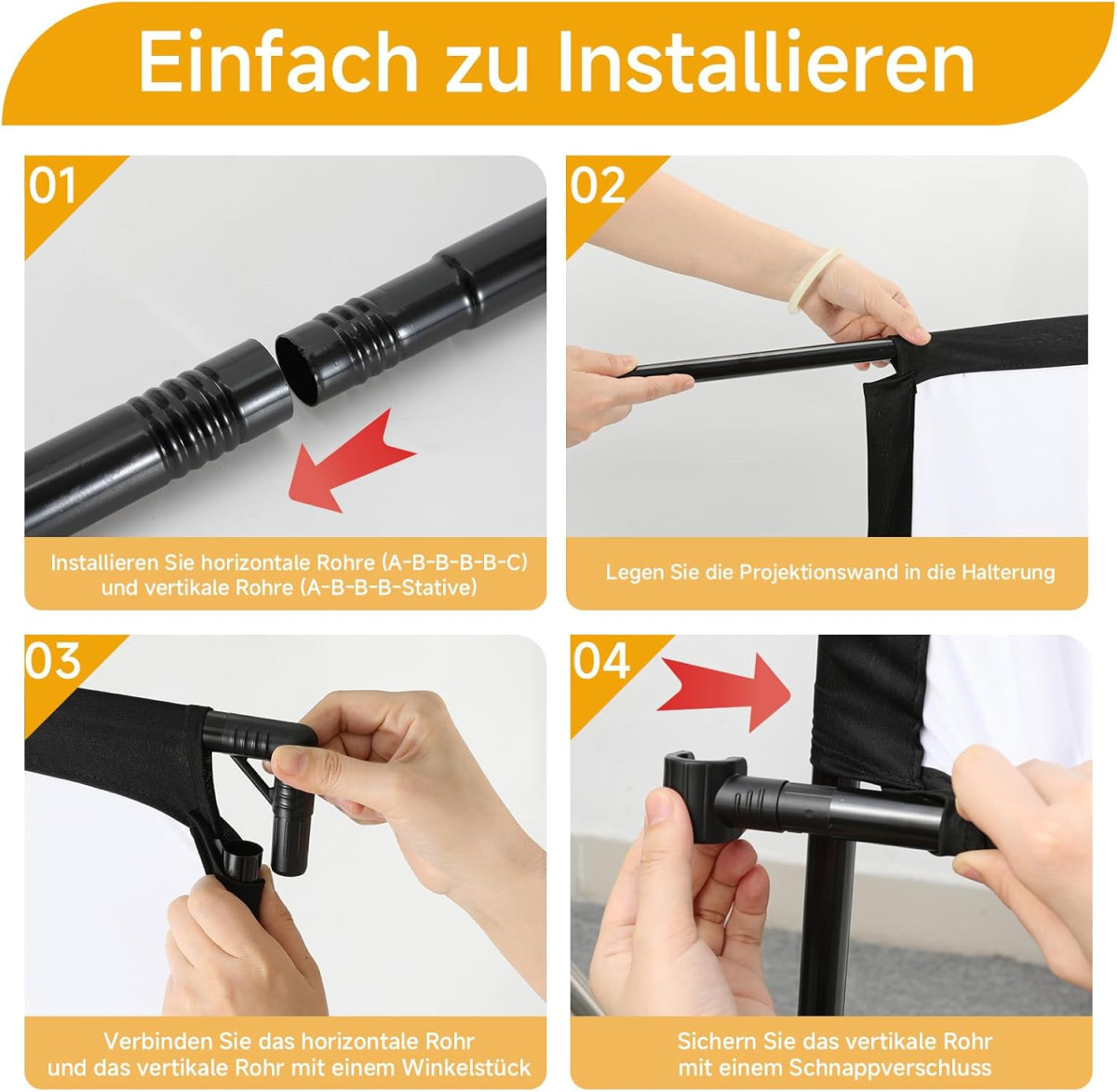 Einfach zu Installieren

01

Installieren Sie horizontale Rohre (A-B-B-B-B-C) und vertikale Rohre (A-B-B-B-Stative)

02

Legen Sie die Projektionswand in die Halterung

03

Verbinden Sie das horizontale Rohr und das vertikale Rohr mit einem Winkelstück

04

Sichern Sie das vertikale Rohr mit einem Schnappverschluss