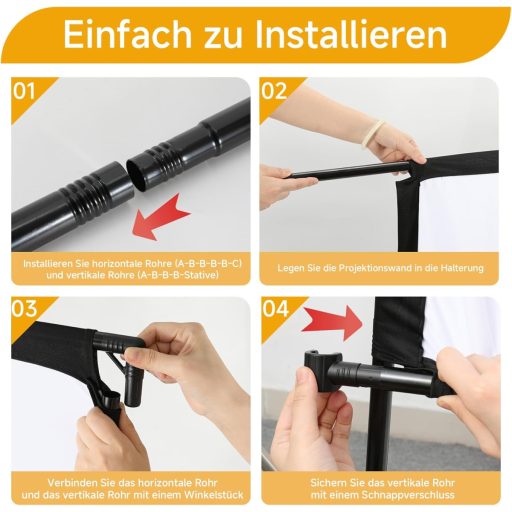 Einfach zu Installieren

01

Installieren Sie horizontale Rohre (A-B-B-B-B-C) und vertikale Rohre (A-B-B-B-Stative)

02

Legen Sie die Projektionswand in die Halterung

03

Verbinden Sie das horizontale Rohr und das vertikale Rohr mit einem Winkelstück

04

Sichern Sie das vertikale Rohr mit einem Schnappverschluss