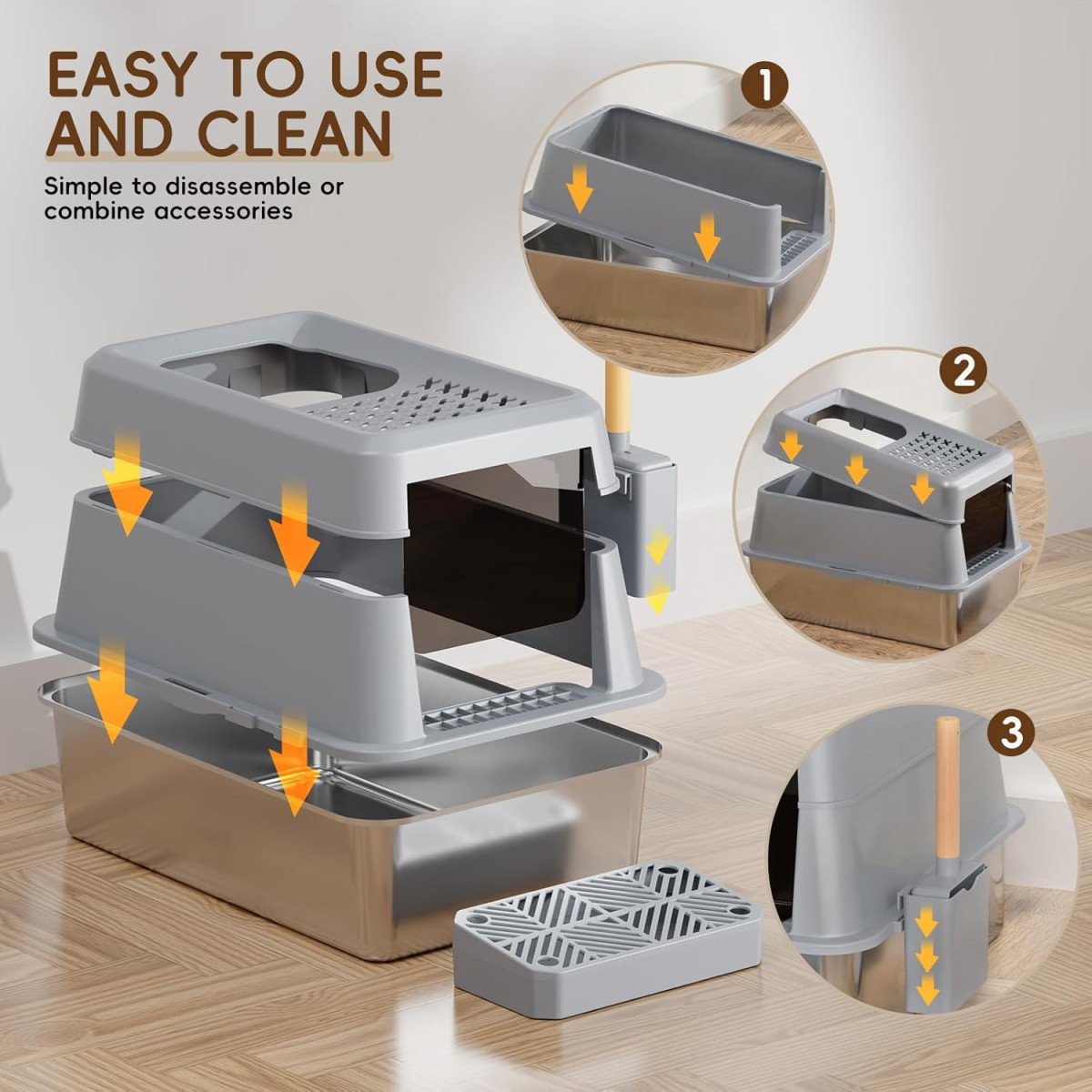 EASY TO USE AND CLEAN

Simple to disassemble or combine accessories

1

2

3