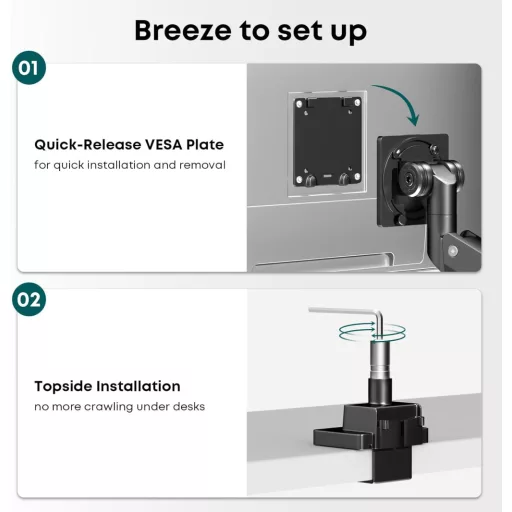 Breeze to set up

01

Quick-Release VESA Plate

for quick installation and removal

02

Topside Installation

no more crawling under desks