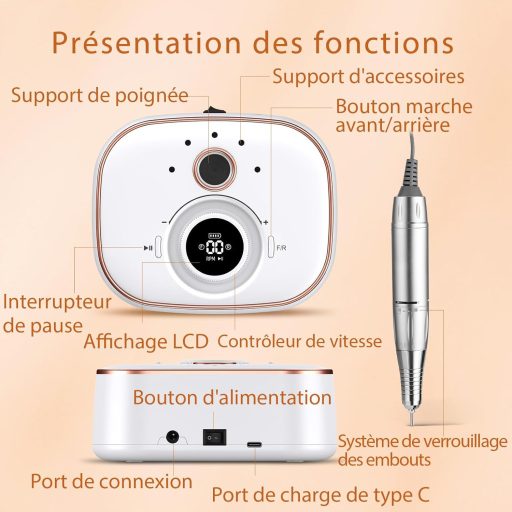 Présentation des fonctions

Support d'accessoires

Support de poignée

Bouton marche avant/arrière

F/R

00

RPM

Interrupteur de pause

Affichage LCD

Contrôleur de vitesse

Bouton d'alimentation

Système de verrouillage des embouts

Port de connexion

Port de charge de type C