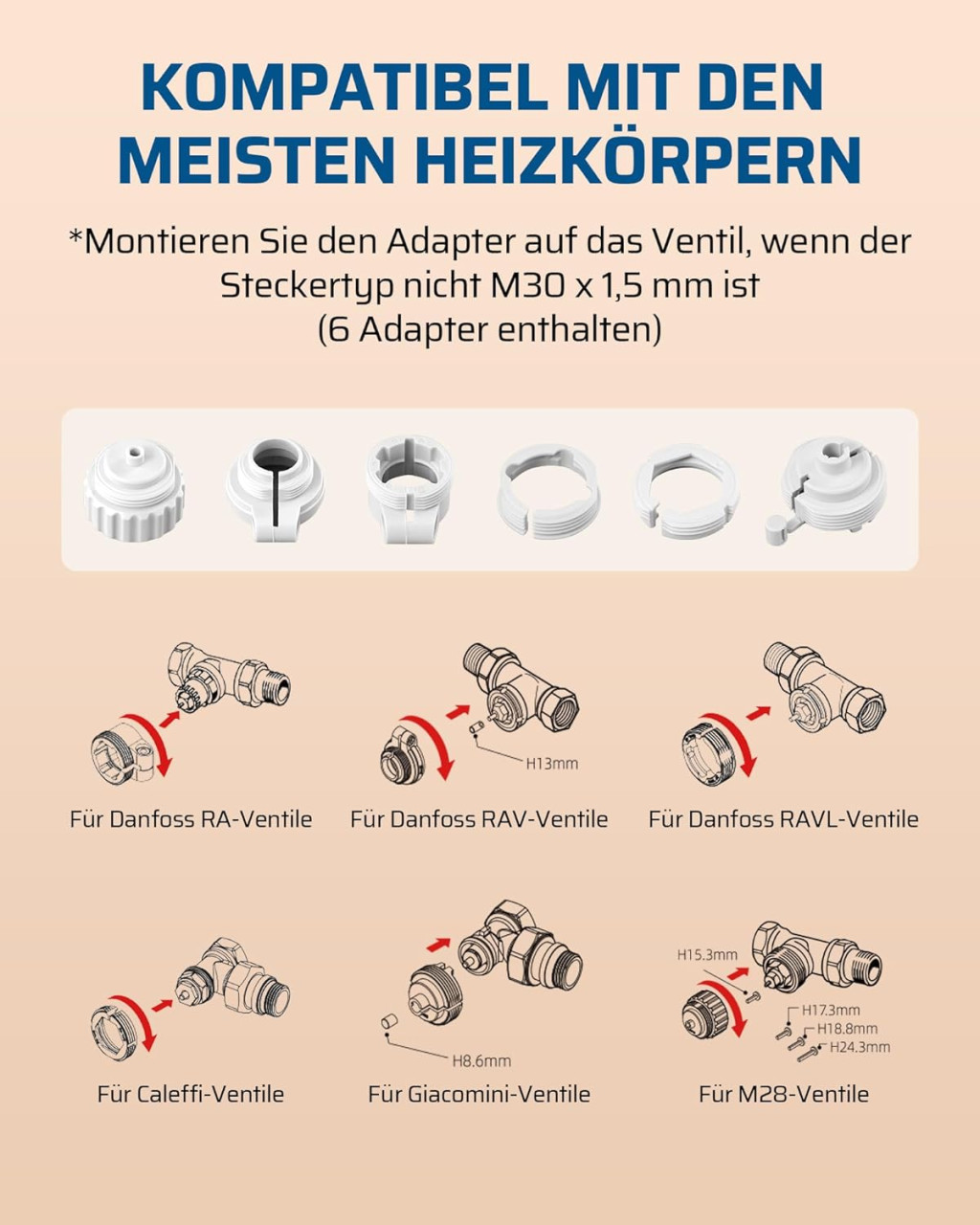 KOMPATIBEL MIT DEN MEISTEN HEIZKÖRPERN

*Montieren Sie den Adapter auf das Ventil, wenn der Steckertyp nicht M30 x 1,5 mm ist (6 Adapter enthalten)

Für Danfoss RA-Ventile

H13mm

Für Danfoss RAV-Ventile

Für Danfoss RAVL-Ventile

Für Caleffi-Ventile

H8.6mm

Für Giacomini-Ventile

H15.3mm

H17.3mm

H18.8mm

H24.3mm

Für M28-Ventile