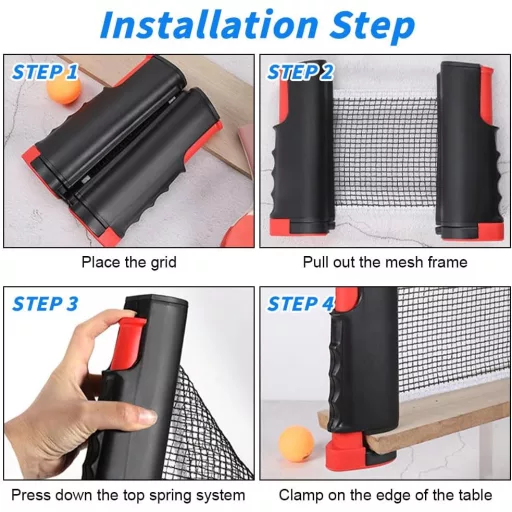 Installation Step

STEP 1

Place the grid

STEP 2

Pull out the mesh frame

STEP 3

Press down the top spring system

STEP 4

Clamp on the edge of the table