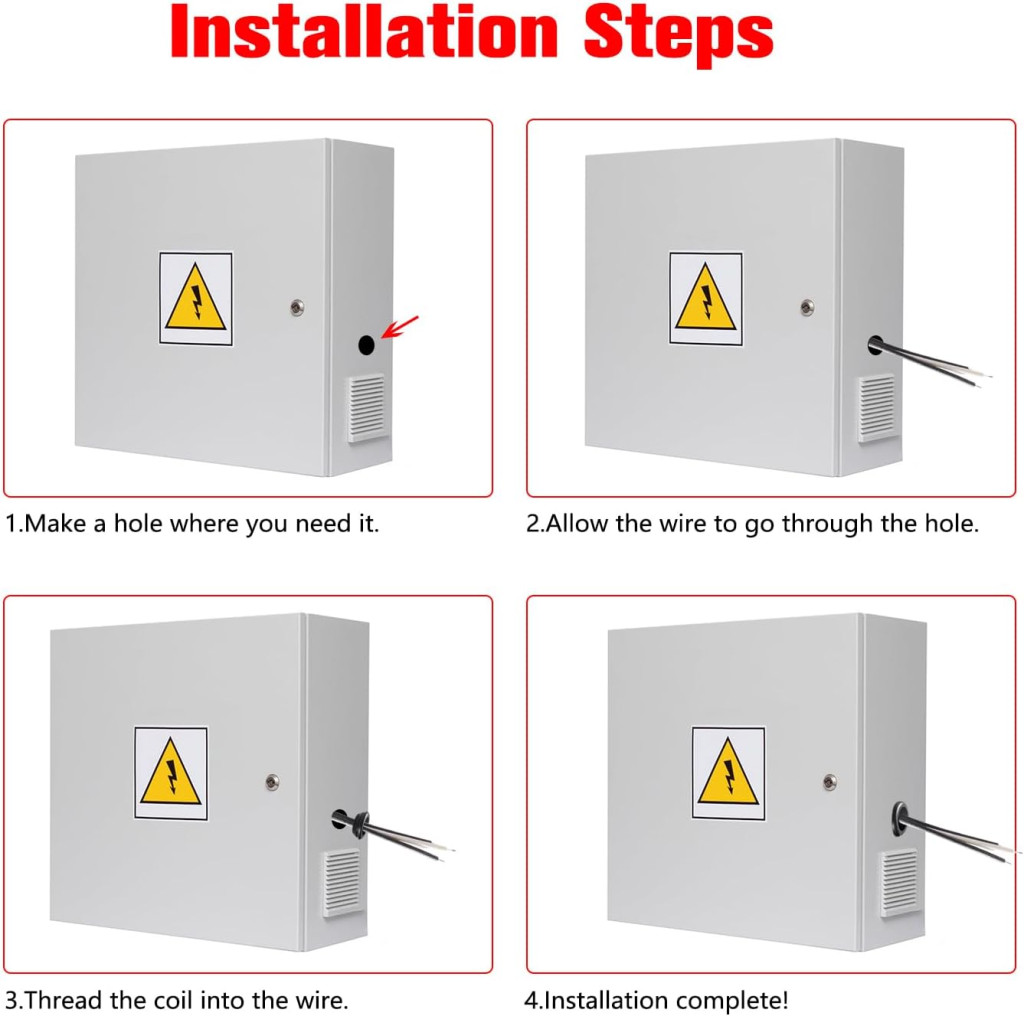 Installation Steps

1.Make a hole where you need it.

2.Allow the wire to go through the hole.

3.Thread the coil into the wire.

4.Installation complete!