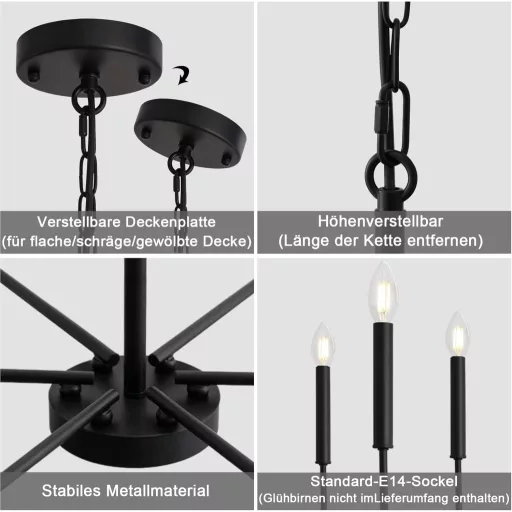 Verstellbare Deckenplatte
(für flache/schräge/gewölbte Decke)

Höhenverstellbar
(Länge der Kette entfernen)

Stabiles Metallmaterial

Standard-E14-Sockel
(Glühbirnen nicht imLieferumfang enthalten)