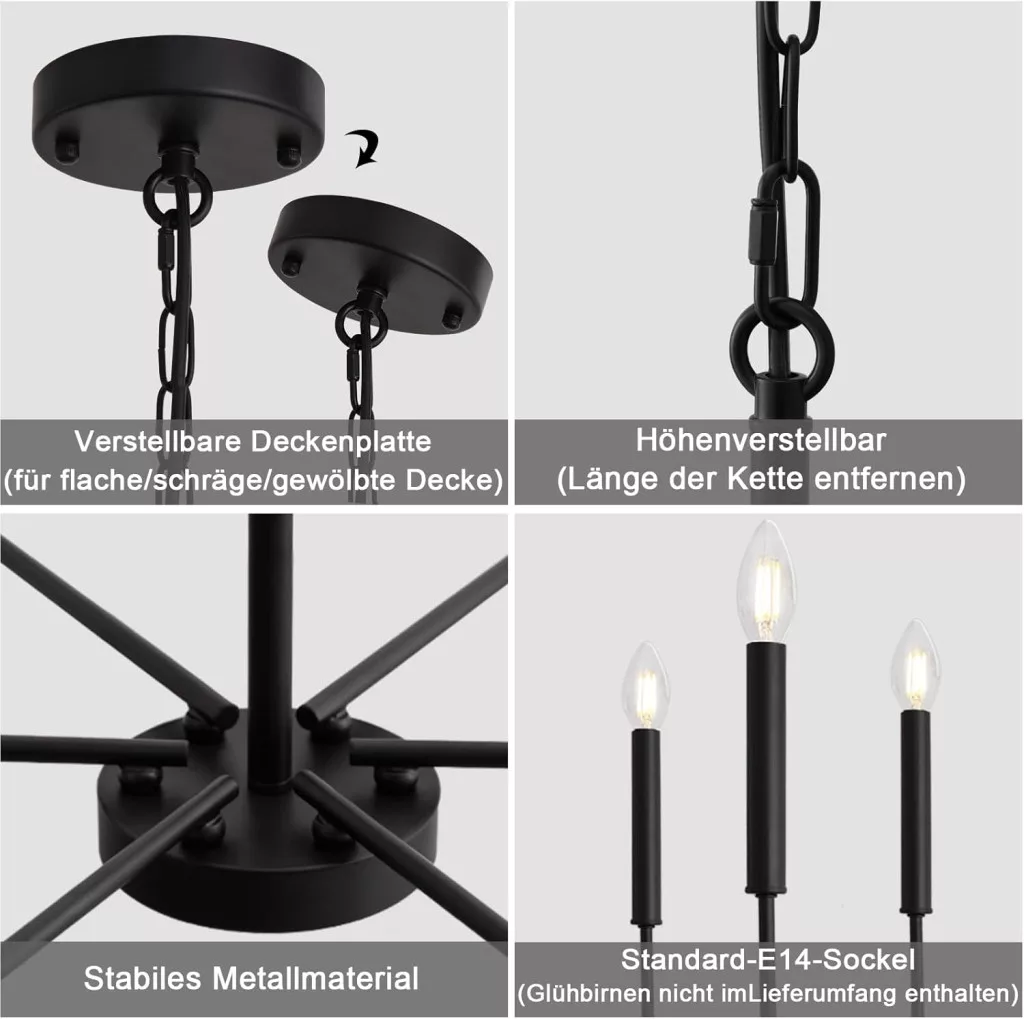 Verstellbare Deckenplatte
(für flache/schräge/gewölbte Decke)

Höhenverstellbar
(Länge der Kette entfernen)

Stabiles Metallmaterial

Standard-E14-Sockel
(Glühbirnen nicht imLieferumfang enthalten)