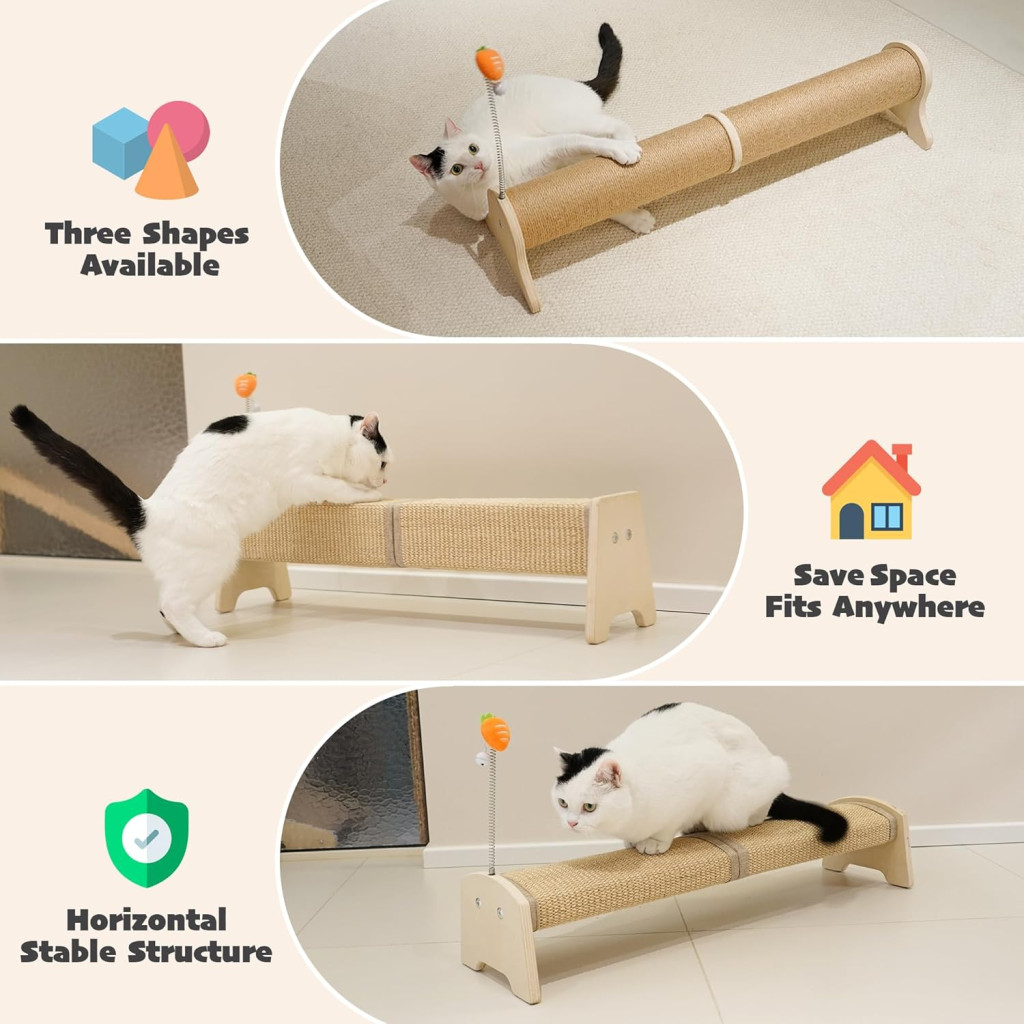 Three Shapes Available

Save Space Fits Anywhere

Horizontal Stable Structure