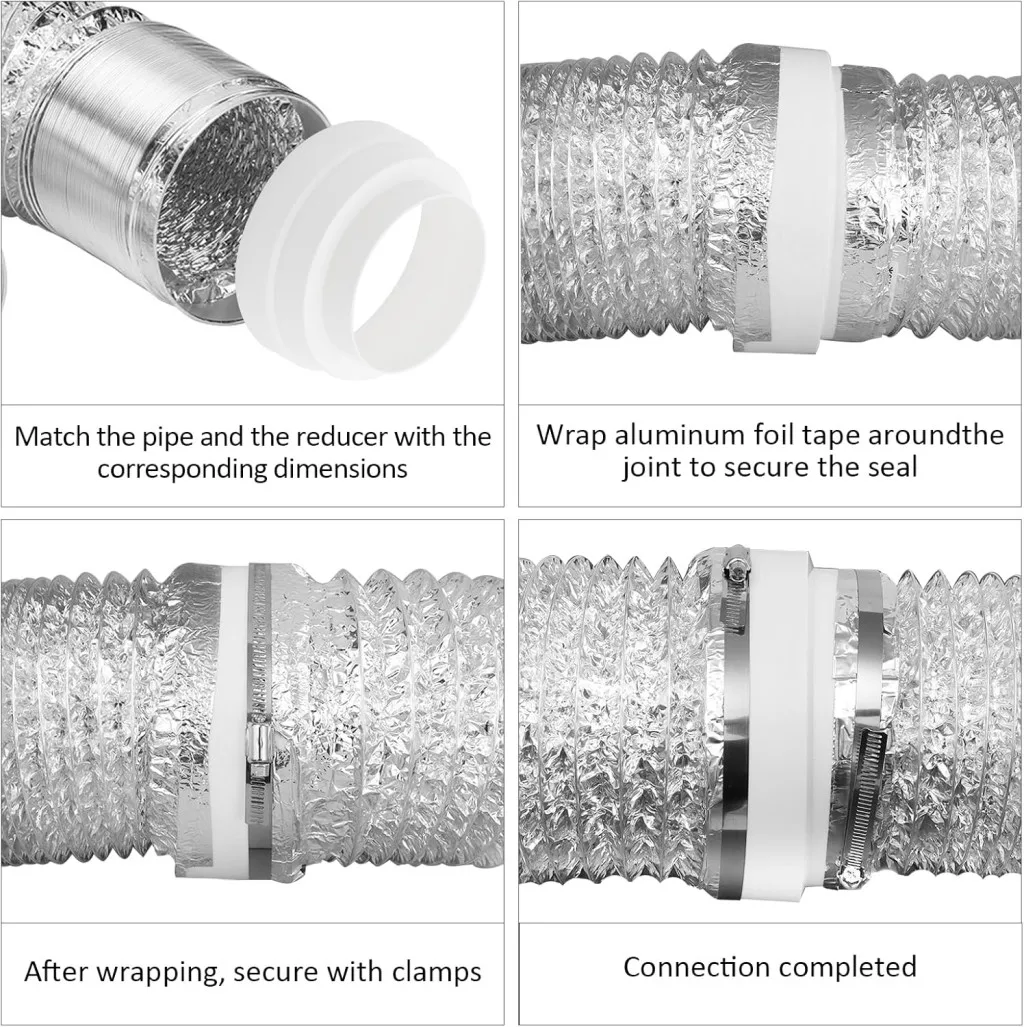 Match the pipe and the reducer with the corresponding dimensions

Wrap aluminum foil tape aroundthe joint to secure the seal

After wrapping, secure with clamps

Connection completed