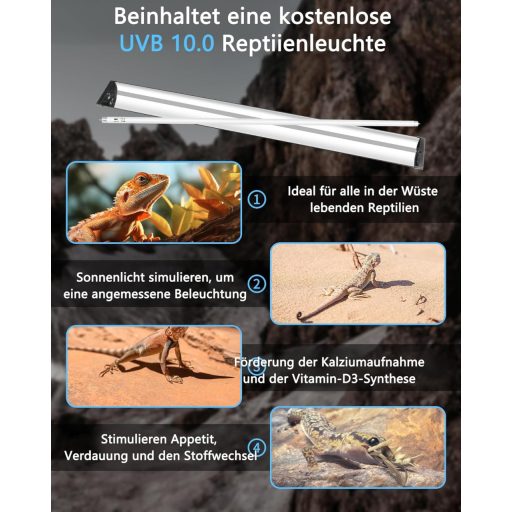 Beinhaltet eine kostenlose UVB 10.0 Reptiienleuchte

① Ideal für alle in der Wüste lebenden Reptilien

Sonnenlicht simulieren, um eine angemessene Beleuchtung ②

③ Förderung der Kalziumaufnahme und der Vitamin-D3-Synthese

Stimulieren Appetit, Verdauung und den Stoffwechsel ④