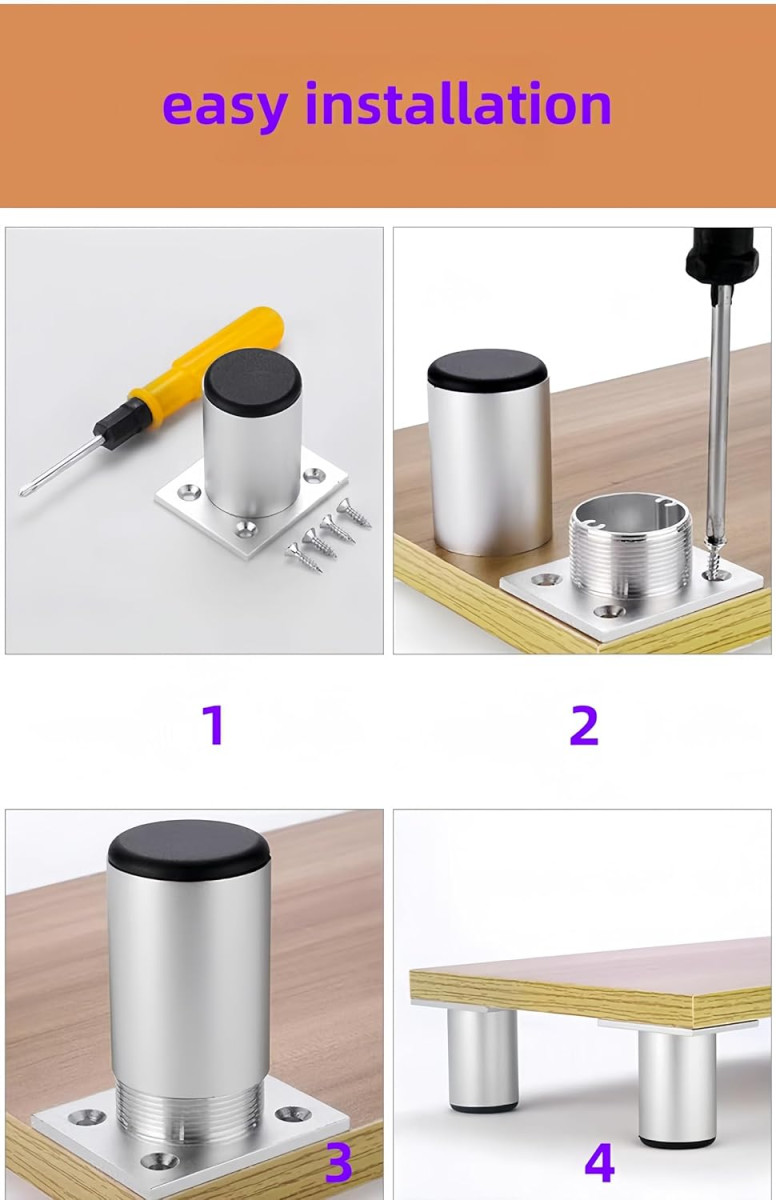 easy installation

1

2

3

4