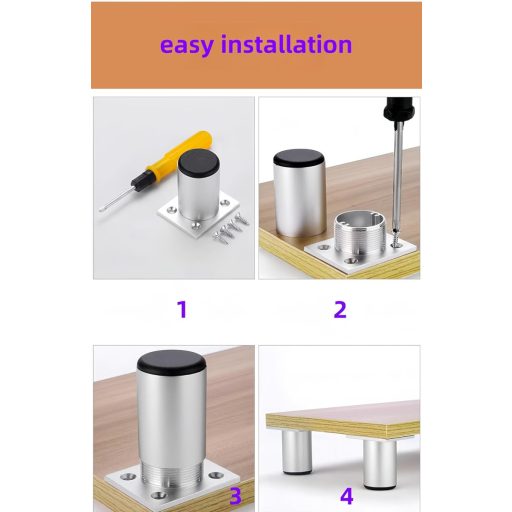 easy installation

1

2

3

4