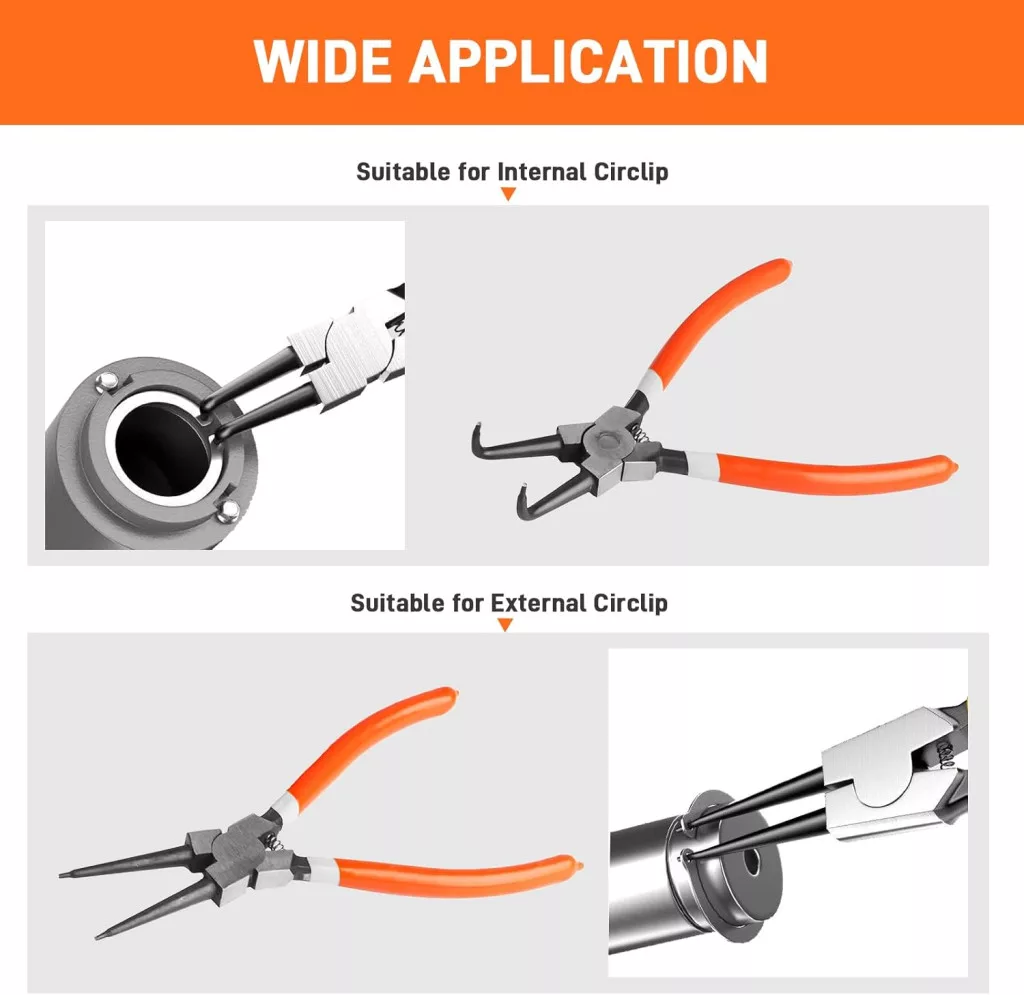 WIDE APPLICATION

Suitable for Internal Circlip

Suitable for External Circlip