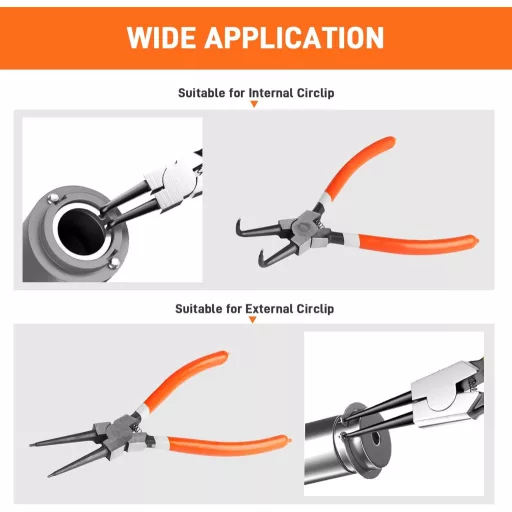 WIDE APPLICATION

Suitable for Internal Circlip

Suitable for External Circlip