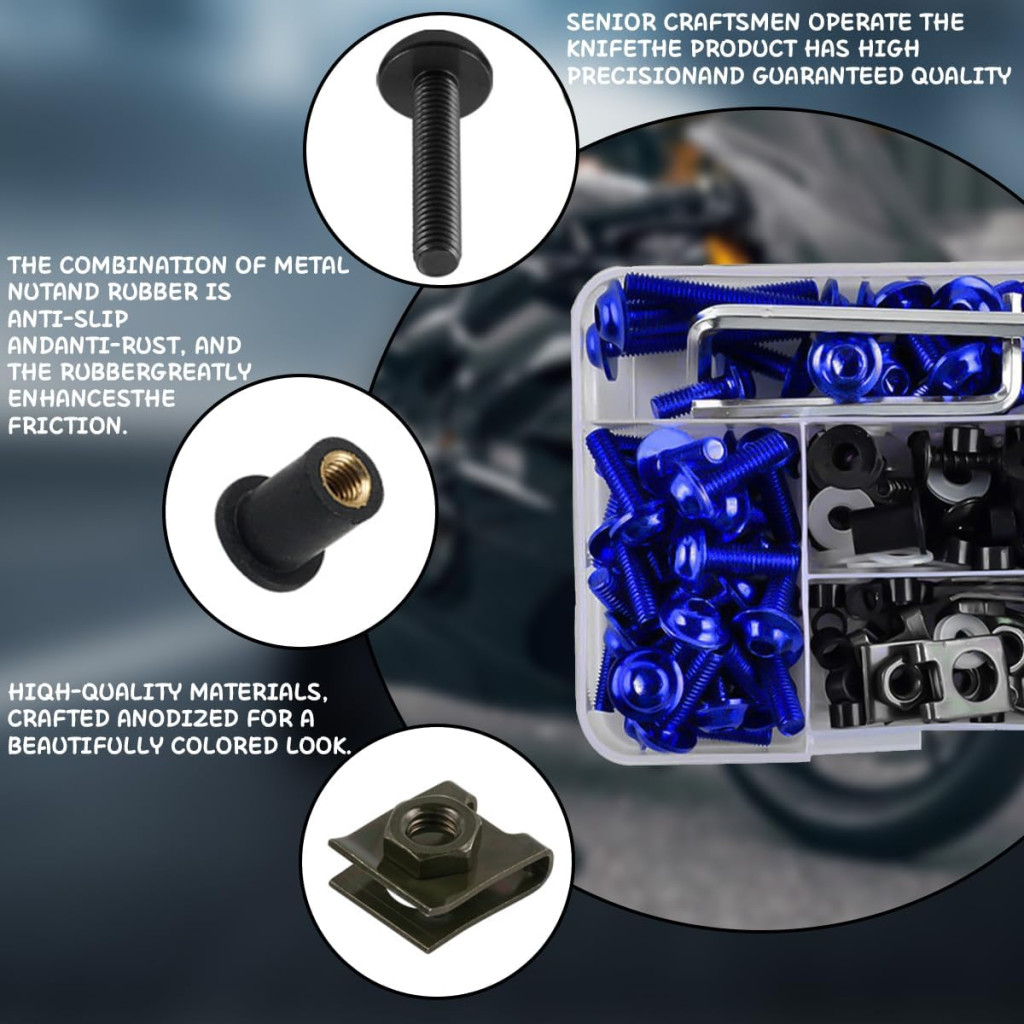 SENIOR CRAFTSMEN OPERATE THE KNIFETHE PRODUCT HAS HIGH PRECISIONAND GUARANTEED QUALITY

THE COMBINATION OF METAL NUTAND RUBBER IS ANTI-SLIP ANDANTI-RUST, AND THE RUBBERGREATLY ENHANCESTHE FRICTION.

HIQH-QUALITY MATERIALS, CRAFTED ANODIZED FOR A BEAUTIFULLY COLORED LOOK.