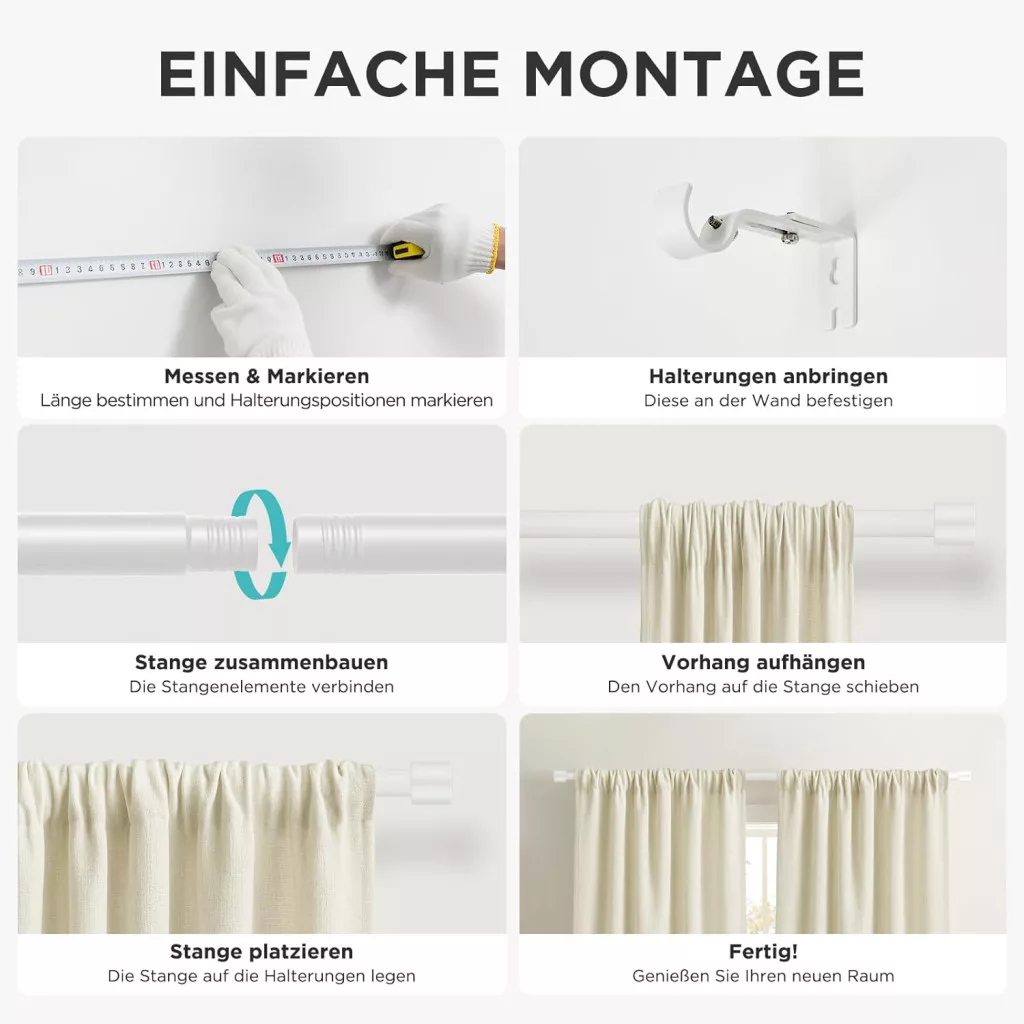 EINFACHE MONTAGE

Messen & Markieren
Länge bestimmen und Halterungspositionen markieren

Halterungen anbringen
Diese an der Wand befestigen

Stange zusammenbauen
Die Stangenelemente verbinden

Vorhang aufhängen
Den Vorhang auf die Stange schieben

Stange platzieren
Die Stange auf die Halterungen legen

Fertig!
Genießen Sie Ihren neuen Raum