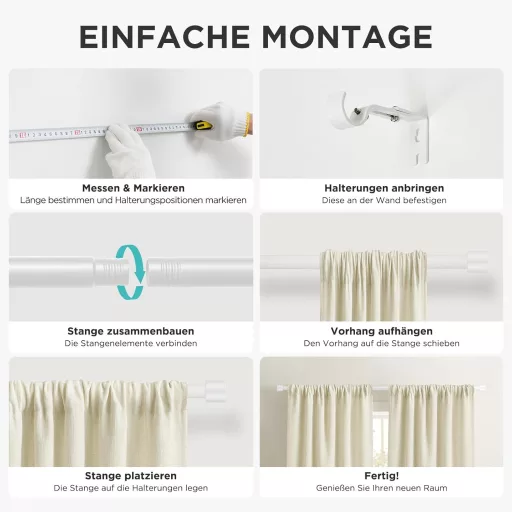 EINFACHE MONTAGE

Messen & Markieren
Länge bestimmen und Halterungspositionen markieren

Halterungen anbringen
Diese an der Wand befestigen

Stange zusammenbauen
Die Stangenelemente verbinden

Vorhang aufhängen
Den Vorhang auf die Stange schieben

Stange platzieren
Die Stange auf die Halterungen legen

Fertig!
Genießen Sie Ihren neuen Raum