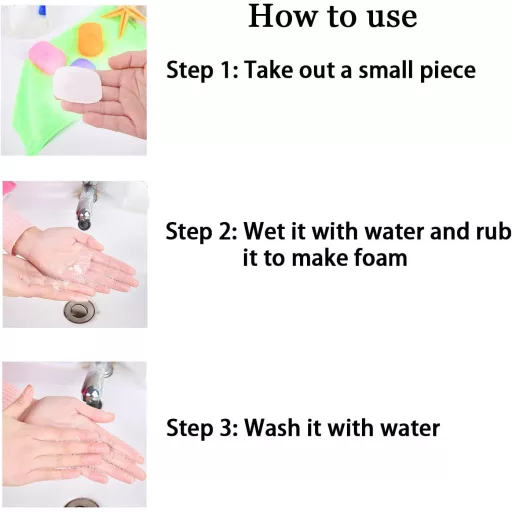 How to use

Step 1: Take out a small piece

Step 2: Wet it with water and rub it to make foam

Step 3: Wash it with water