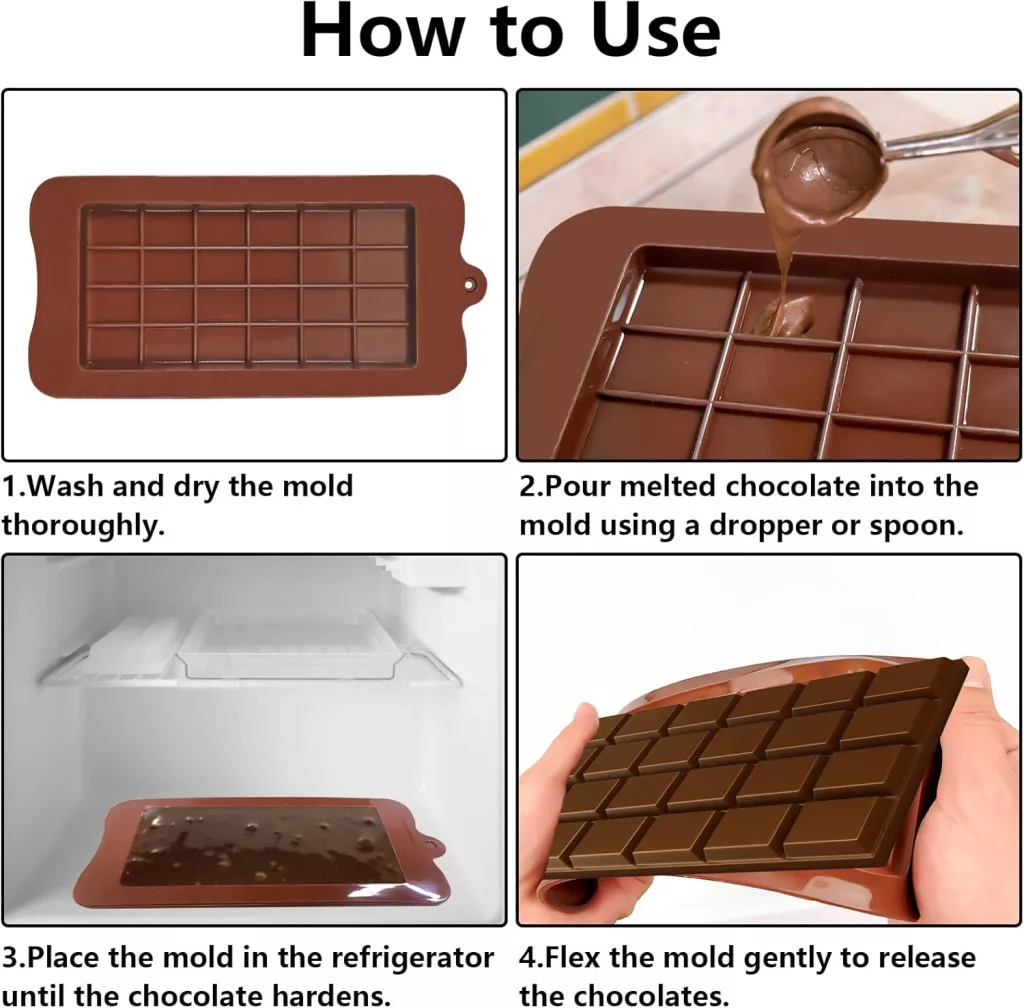 How to Use

1.Wash and dry the mold thoroughly.

2.Pour melted chocolate into the mold using a dropper or spoon.

3.Place the mold in the refrigerator until the chocolate hardens.

4.Flex the mold gently to release the chocolates.