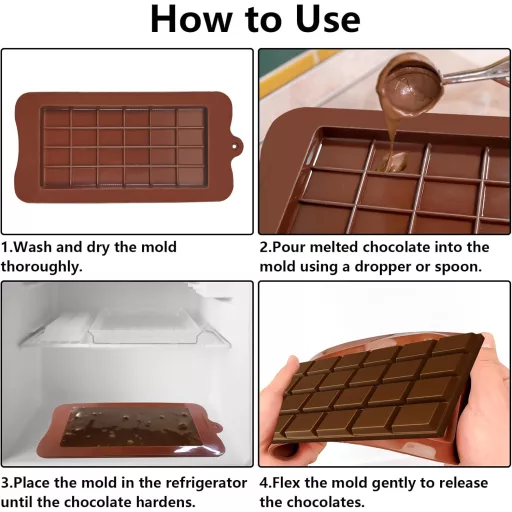 How to Use

1.Wash and dry the mold thoroughly.

2.Pour melted chocolate into the mold using a dropper or spoon.

3.Place the mold in the refrigerator until the chocolate hardens.

4.Flex the mold gently to release the chocolates.