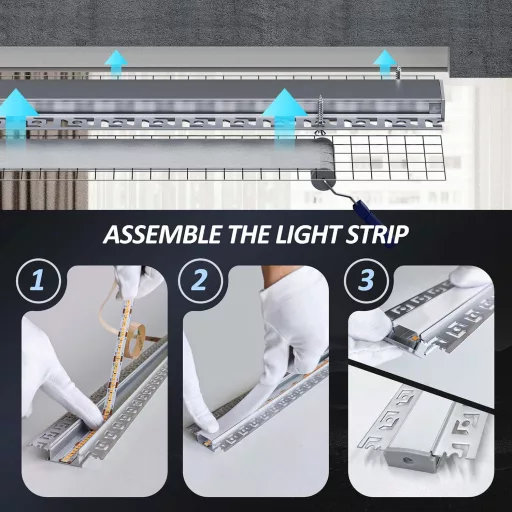 ASSEMBLE THE LIGHT STRIP

1

2

3