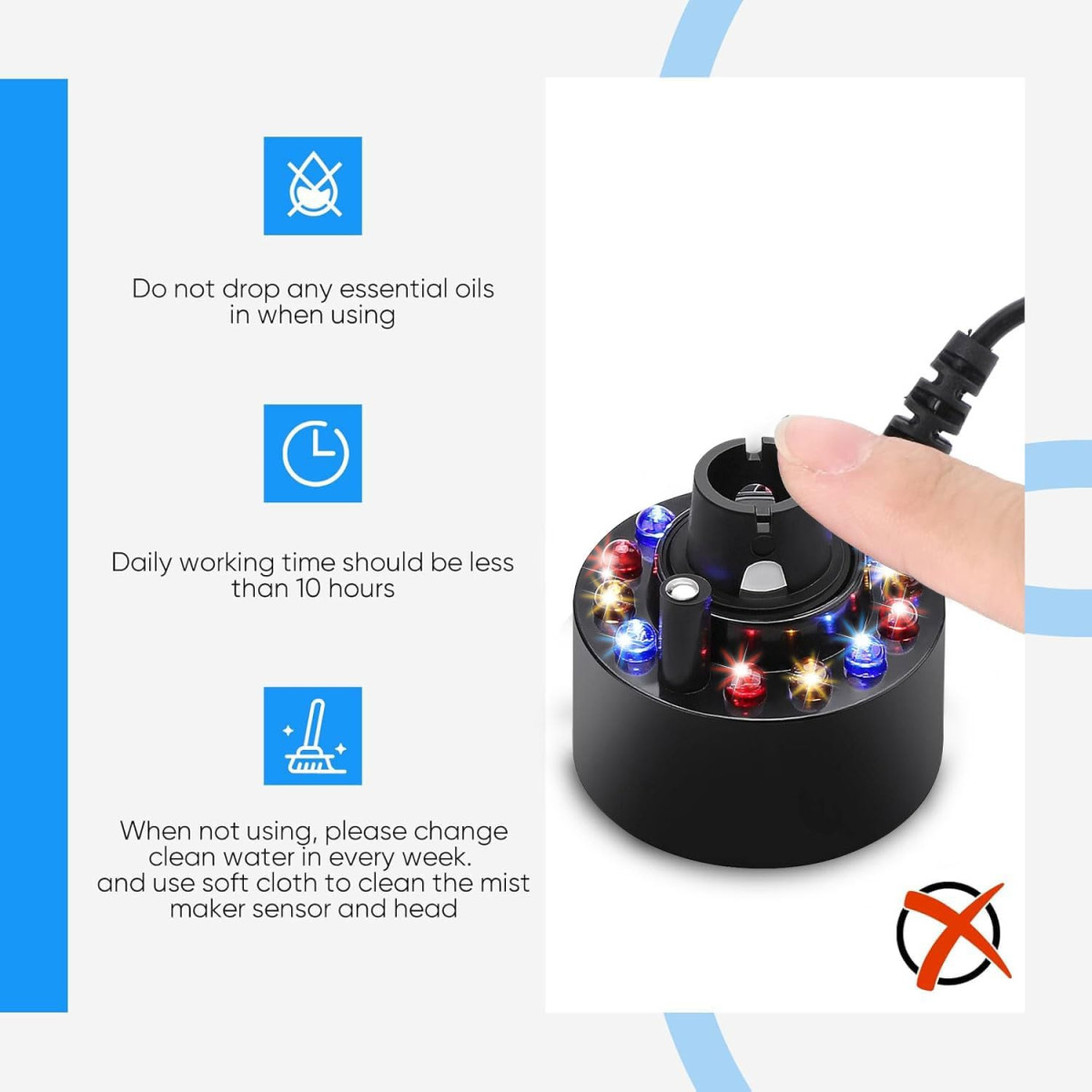 Do not drop any essential oils in when using

Daily working time should be less than 10 hours

When not using, please change clean water in every week. and use soft cloth to clean the mist maker sensor and head