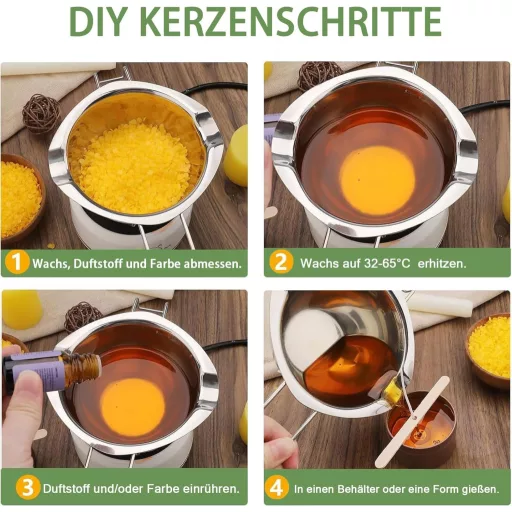 DIY KERZENSCHRITTE

1 Wachs, Duftstoff und Farbe abmessen.

2 Wachs auf 32-65°C erhitzen.

3 Duftstoff und/oder Farbe einrühren.

4 In einen Behälter oder eine Form gießen.