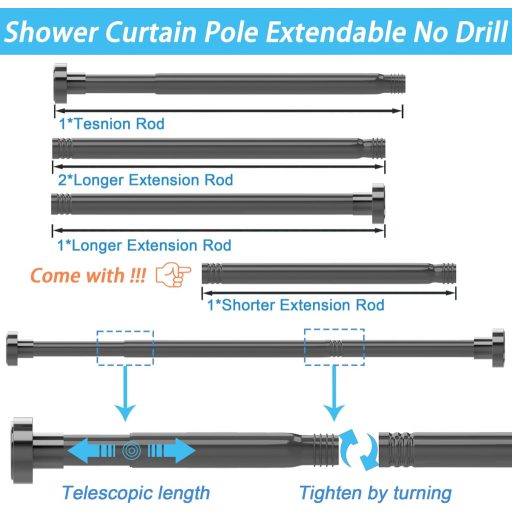 Shower Curtain Pole Extendable No Drill

1*Tesnion Rod

2*Longer Extension Rod

1*Longer Extension Rod

Come with !!!

1*Shorter Extension Rod

Telescopic length

Tighten by turning