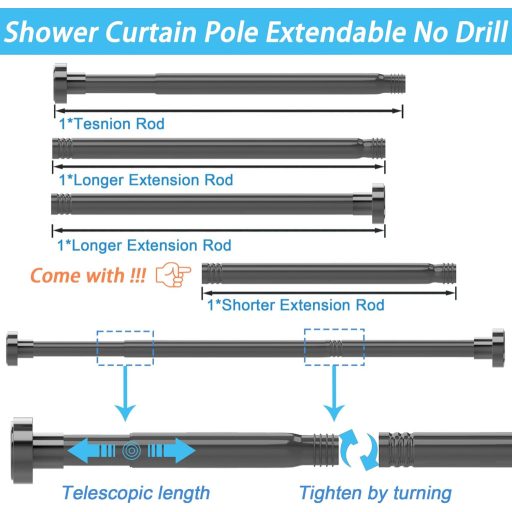 Shower Curtain Pole Extendable No Drill

1*Tesnion Rod

1*Longer Extension Rod

1*Longer Extension Rod

Come with !!!

1*Shorter Extension Rod

Telescopic length

Tighten by turning