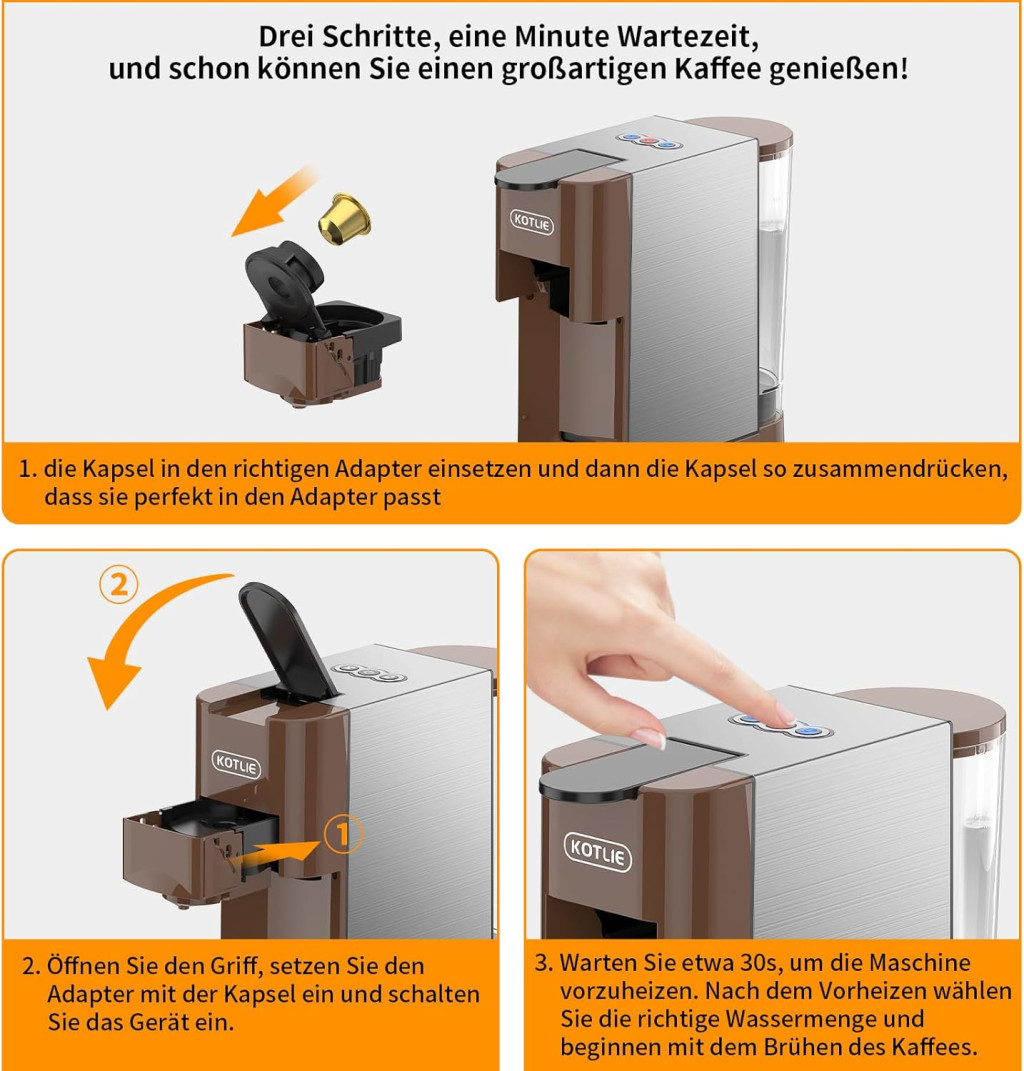 Drei Schritte, eine Minute Wartezeit, und schon können Sie einen großartigen Kaffee genießen!

KOTLIE

1. die Kapsel in den richtigen Adapter einsetzen und dann die Kapsel so zusammendrücken, dass sie perfekt in den Adapter passt

2

KOTLIE

1

2. Öffnen Sie den Griff, setzen Sie den Adapter mit der Kapsel ein und schalten Sie das Gerät ein.

KOTLIE

3. Warten Sie etwa 30s, um die Maschine vorzuheizen. Nach dem Vorheizen wählen Sie die richtige Wassermenge und beginnen mit dem Brühen des Kaffees.